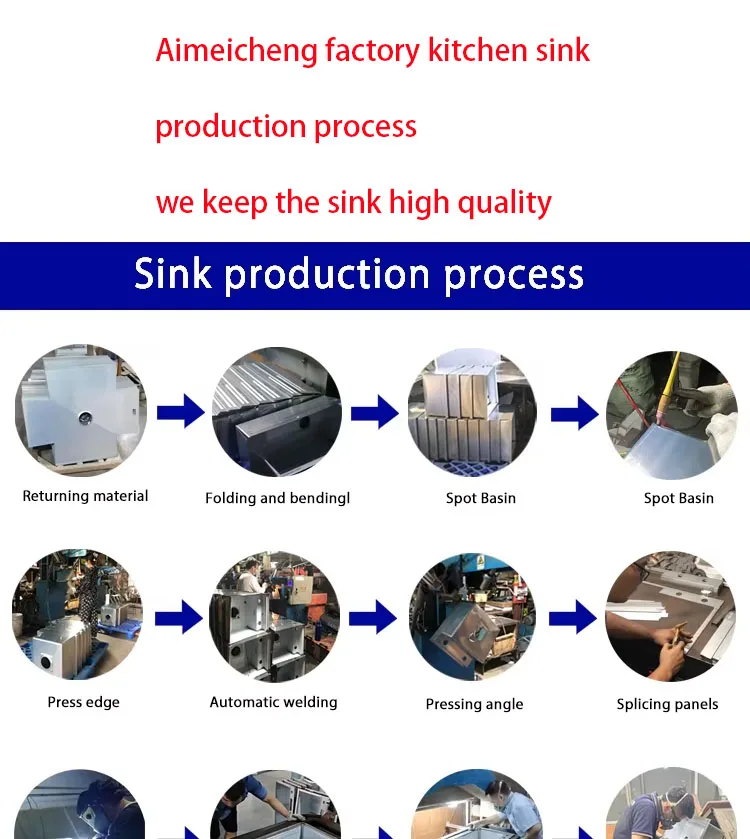 Aimeicheng factory kitchen sink

production process

we keep the sink high quality

Sink production process

Returning material

Folding and bendingl

Spot Basin

Spot Basin

Press edge

Automatic welding

Pressing angle

Splicing panels