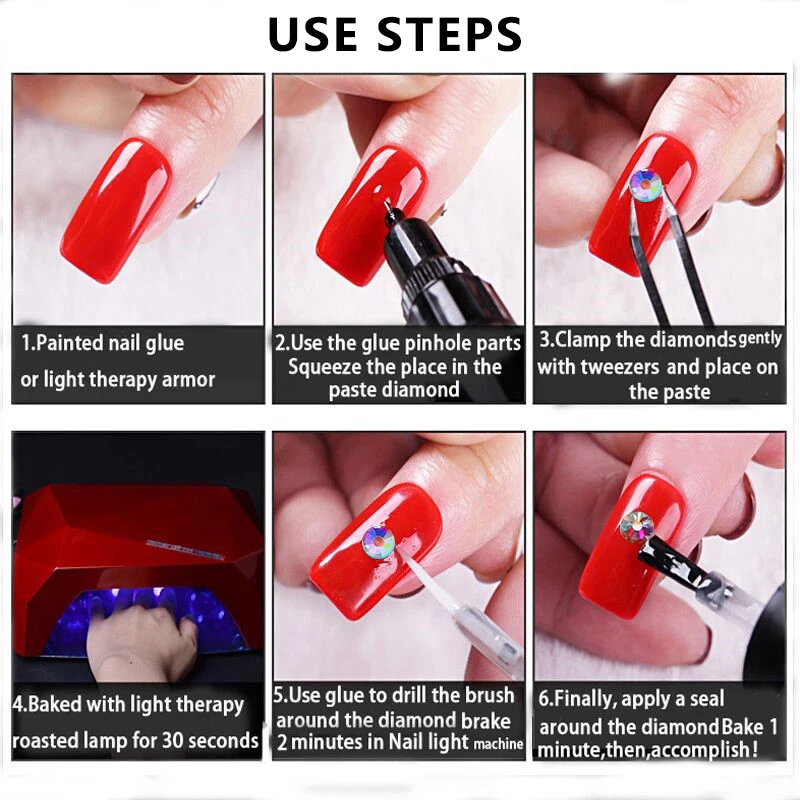 USE STEPS

1.Painted nail glue or light therapy armor

2.Use the glue pinhole parts Squeeze the place in the paste diamond

3.Clamp the diamonds gently with tweezers and place on the paste

4.Baked with light therapy roasted lamp for 30 seconds

5.Use glue to drill the brush around the diamond brake 2 minutes in Nail light machine

6.Finally, apply a seal around the diamond Bake 1 minute,then,accomplish!