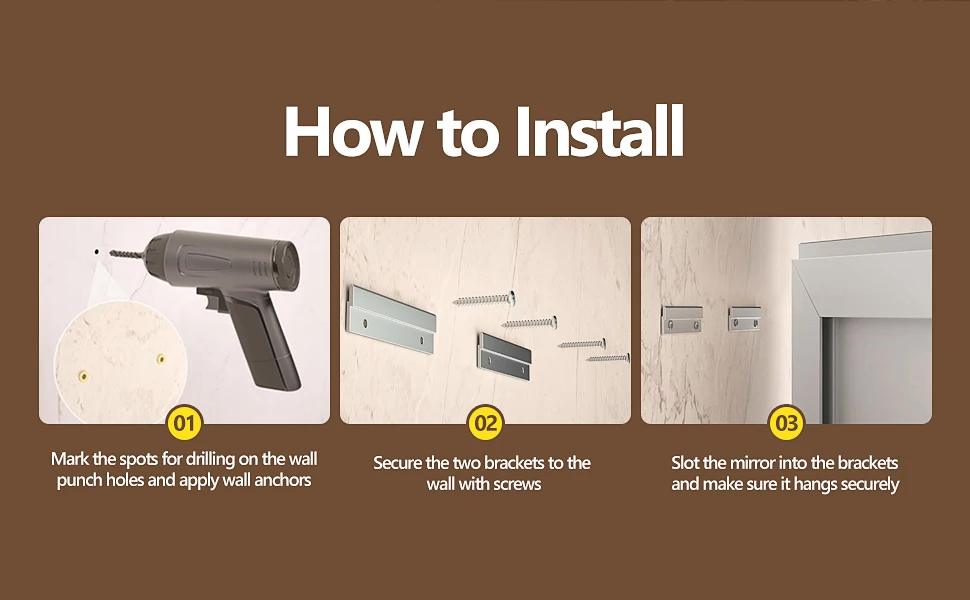 How to Install

01

Mark the spots for drilling on the wall punch holes and apply wall anchors

02

Secure the two brackets to the wall with screws

03

Slot the mirror into the brackets and make sure it hangs securely