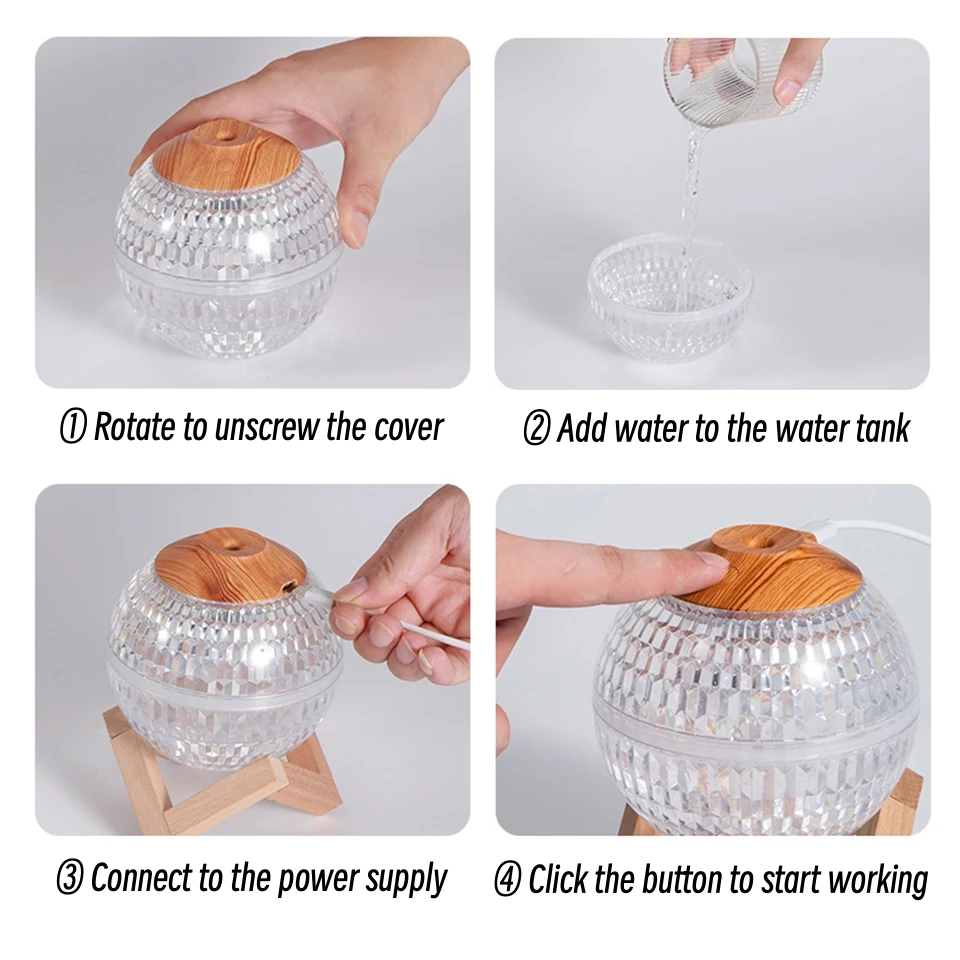 ① Rotate to unscrew the cover

② Add water to the water tank

③ Connect to the power supply

④ Click the button to start working