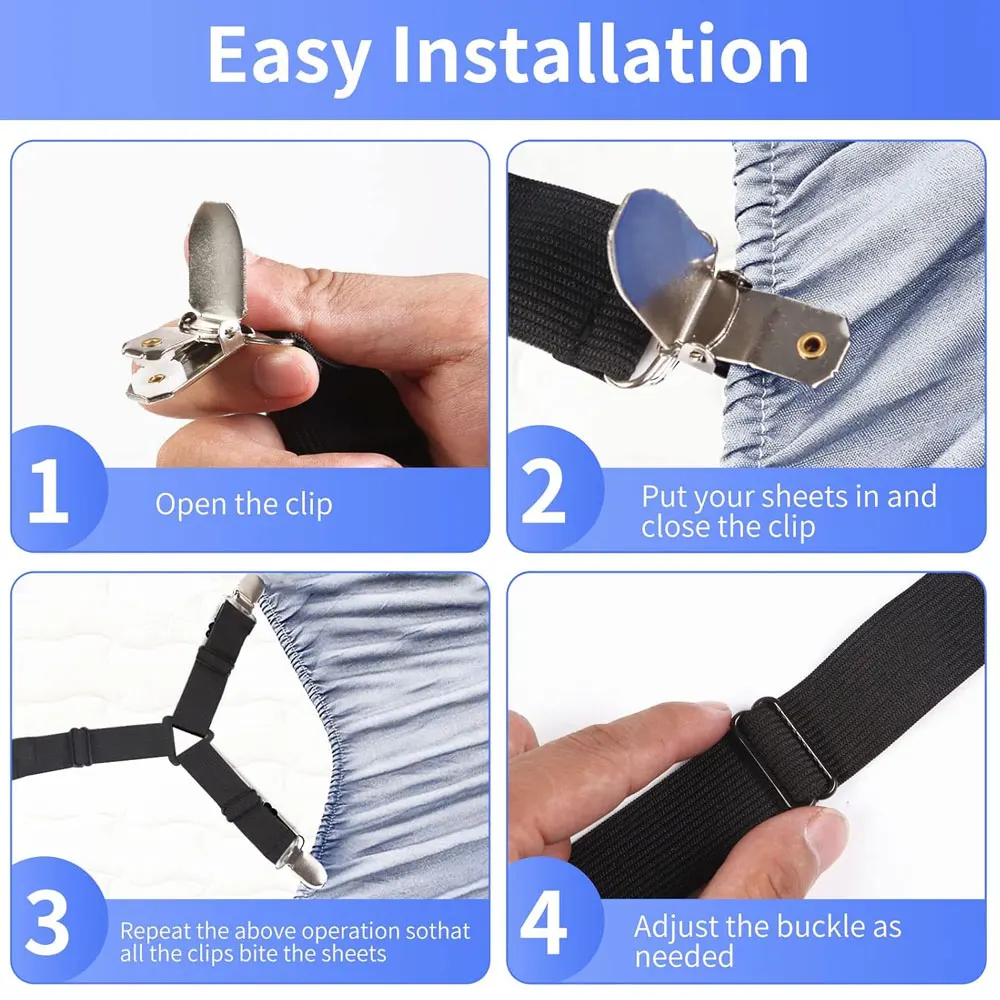 Easy Installation

1
Open the clip

2
Put your sheets in and close the clip

3
Repeat the above operation sothat all the clips bite the sheets

4
Adjust the buckle as needed