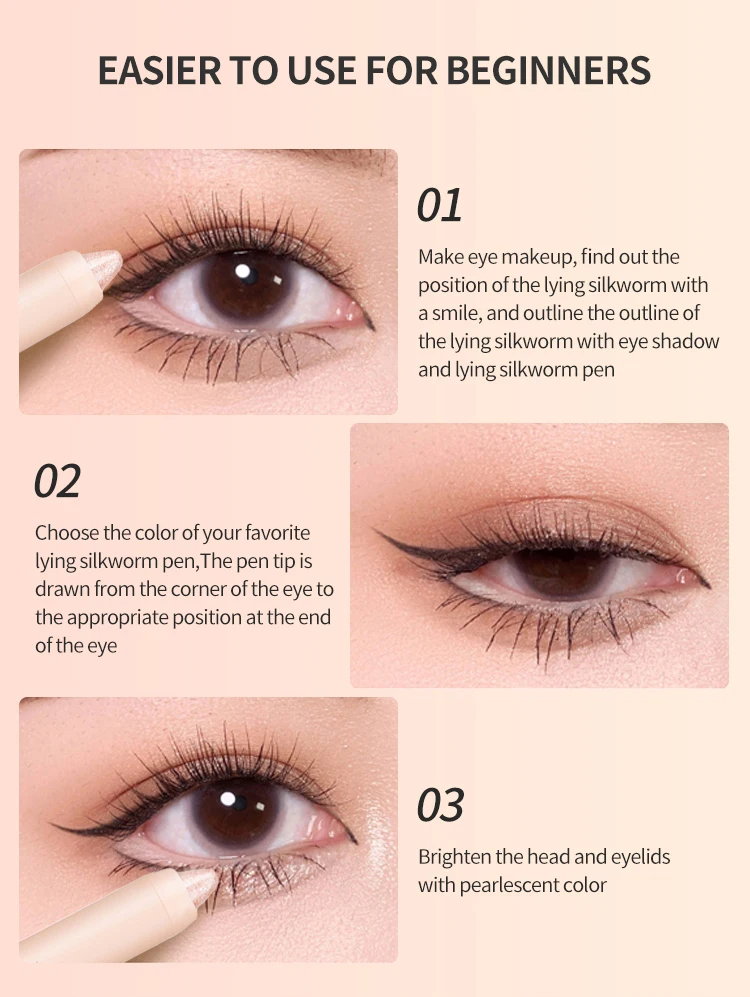 EASIER TO USE FOR BEGINNERS

01

Make eye makeup, find out the position of the lying silkworm with a smile, and outline the outline of the lying silkworm with eye shadow and lying silkworm pen

02

Choose the color of your favorite lying silkworm pen,The pen tip is drawn from the corner of the eye to the appropriate position at the end of the eye

03

Brighten the head and eyelids with pearlescent color