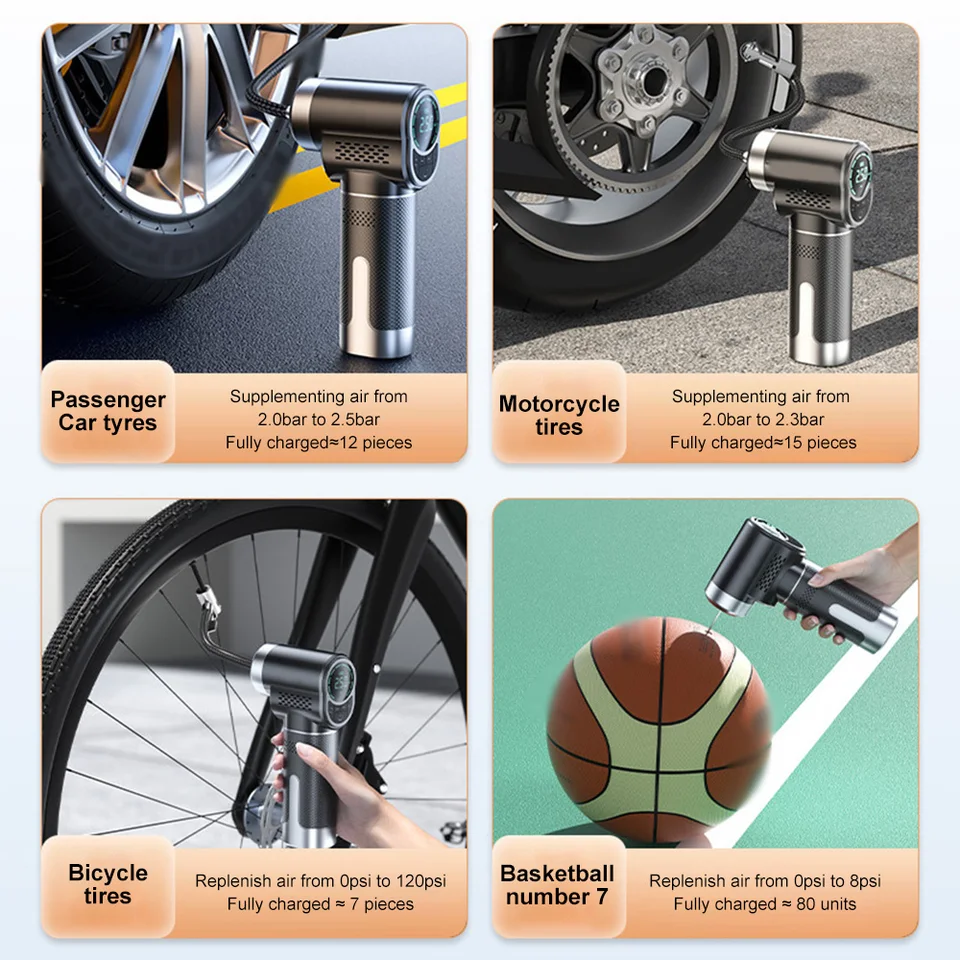 Passenger Car tyres

Supplementing air from 2.0bar to 2.5bar Fully charged≈12 pieces

Motorcycle tires

Supplementing air from 2.0bar to 2.3bar Fully charged≈15 pieces

Bicycle tires

Replenish air from 0psi to 120psi Fully charged ≈ 7 pieces

Basketball number 7

Replenish air from 0psi to 8psi Fully charged ≈ 80 units