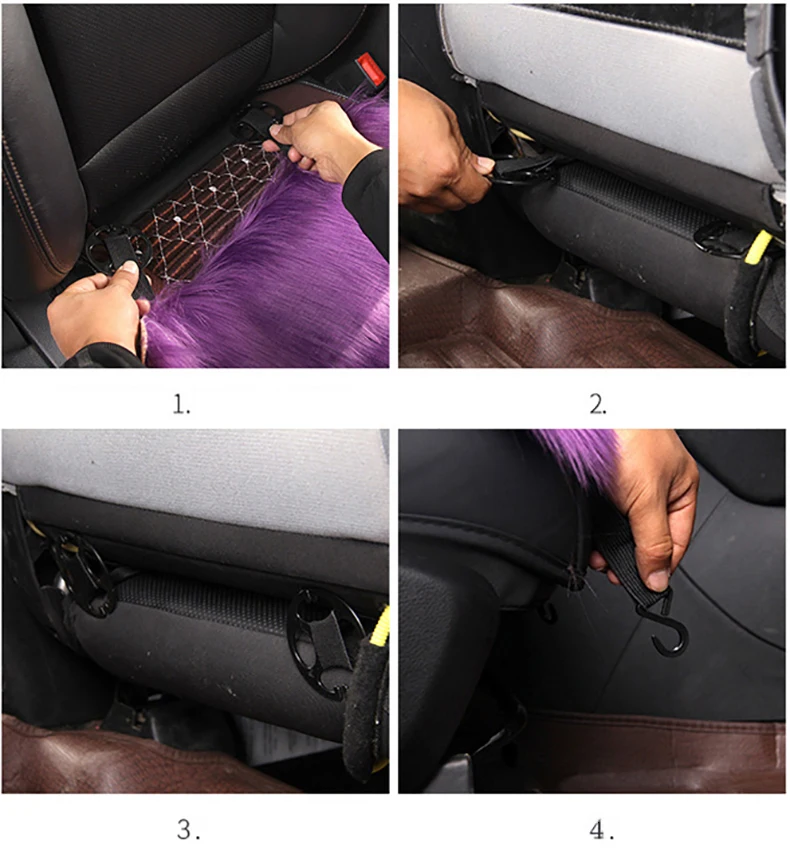 1.

2.

3.

4.