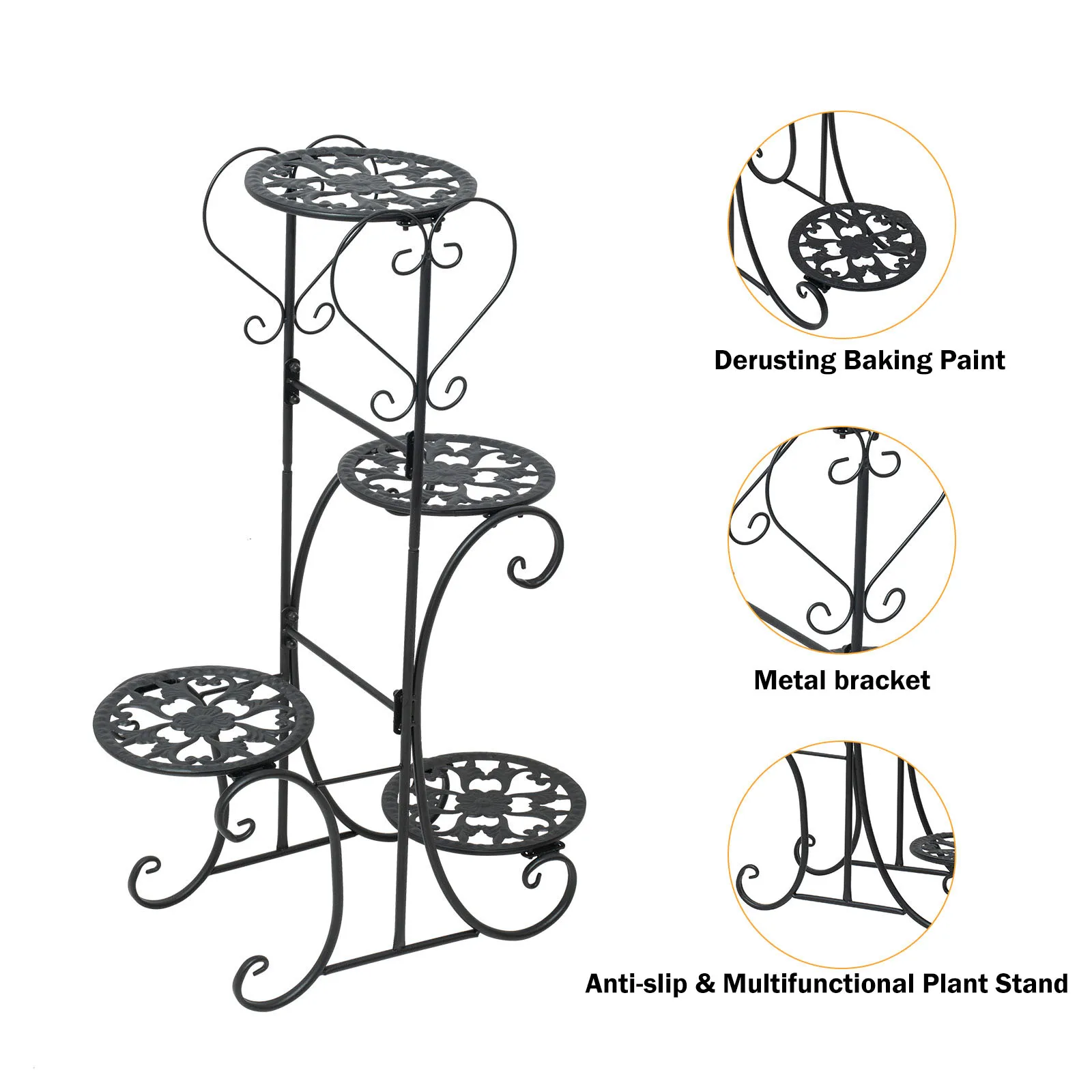 Derusting Baking Paint

Metal bracket

Anti-slip & Multifunctional Plant Stand