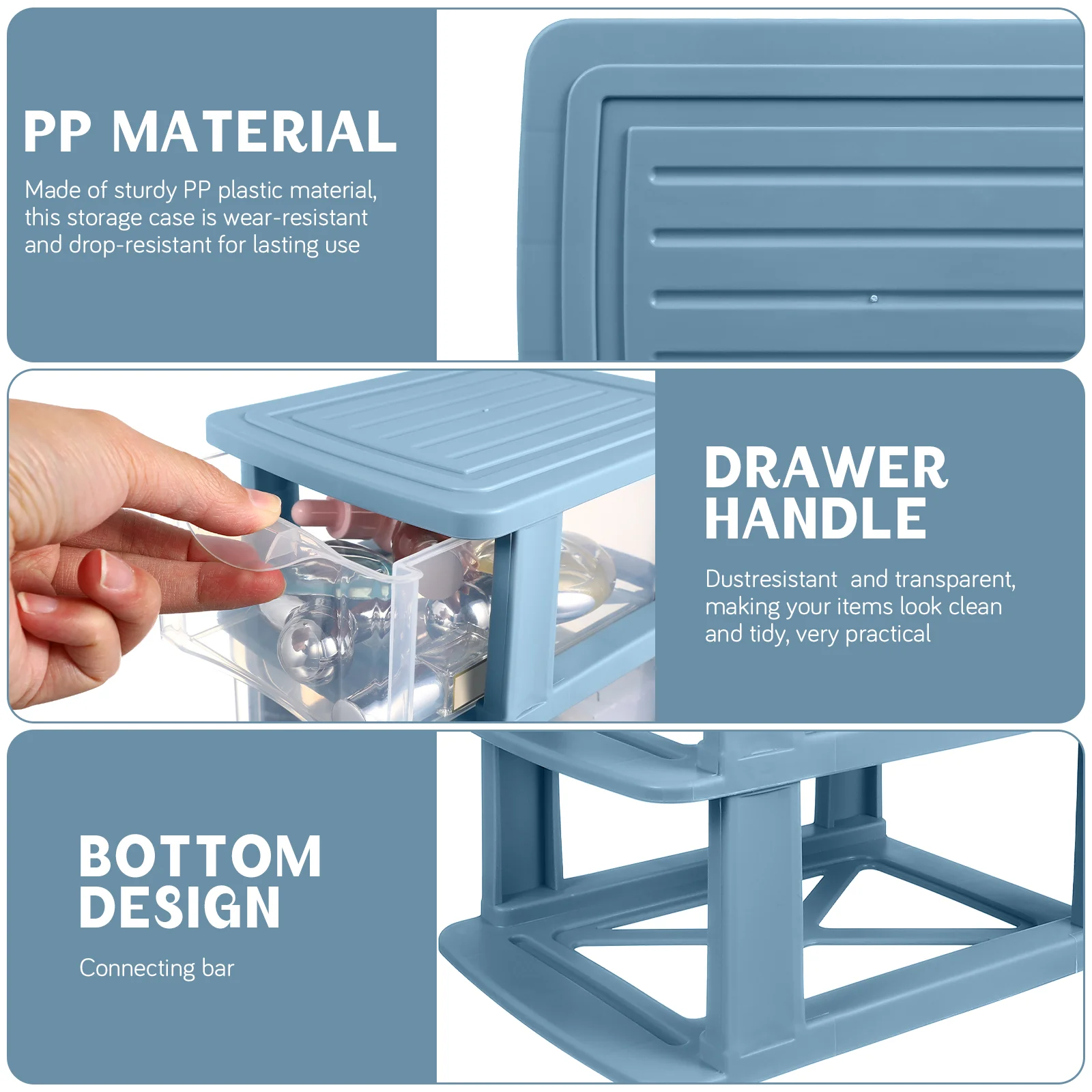 PP MATERIAL

Made of sturdy PP plastic material, this storage case is wear-resistant and drop-resistant for lasting use

DRAWER HANDLE

Dustresistant  and transparent, making your items look clean and tidy, very practical

BOTTOM DESIGN

Connecting bar