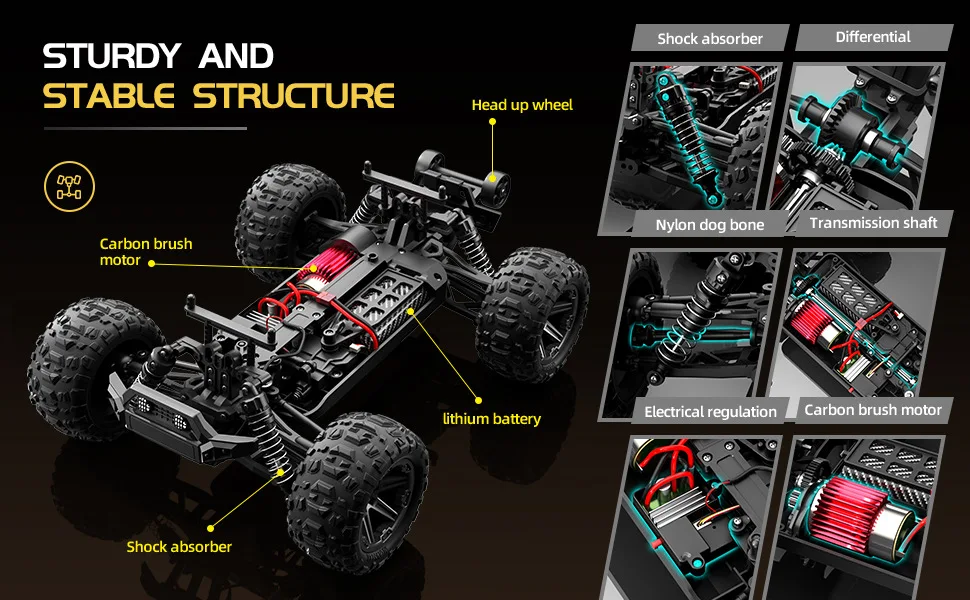 STURDY AND
STABLE STRUCTURE

Head up wheel

Carbon brush motor

lithium battery

Shock absorber

Shock absorber

Differential

Nylon dog bone

Transmission shaft

Electrical regulation

Carbon brush motor