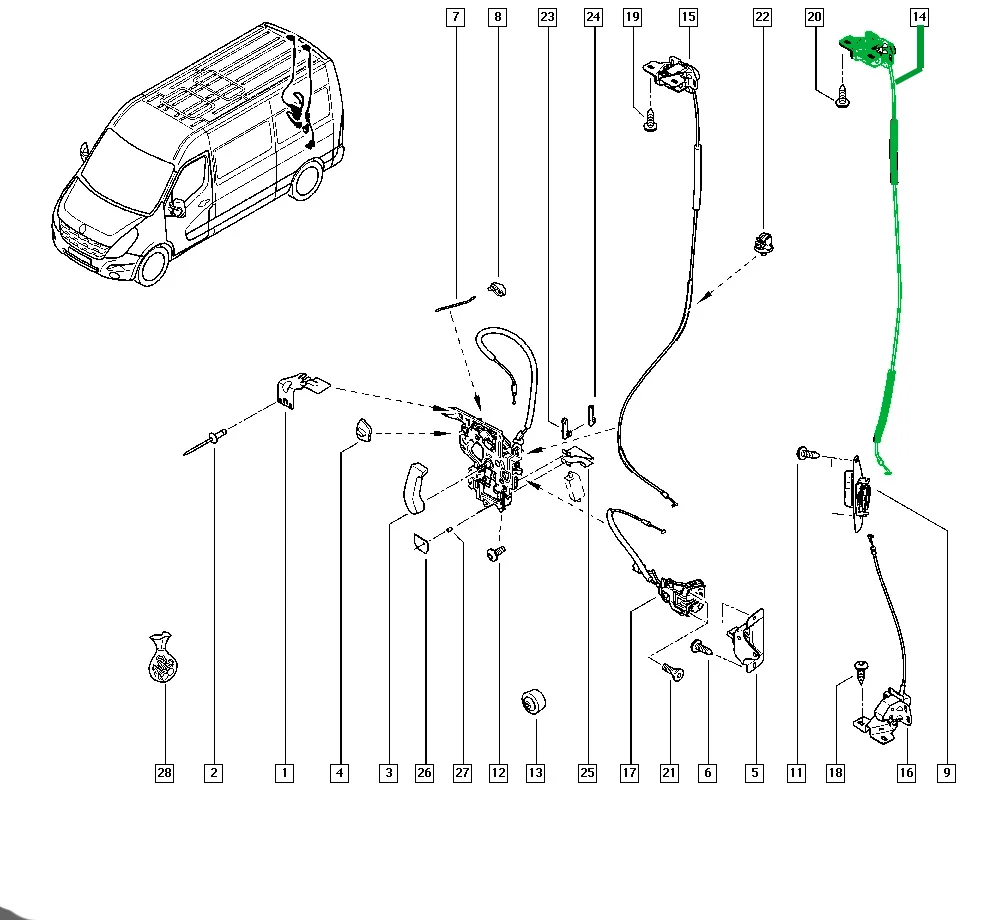 7 8 23 24 19 15 22 20 14

28 2 1 4 3 26 27 12 13 25 17 21 6 5 11 18 16 9