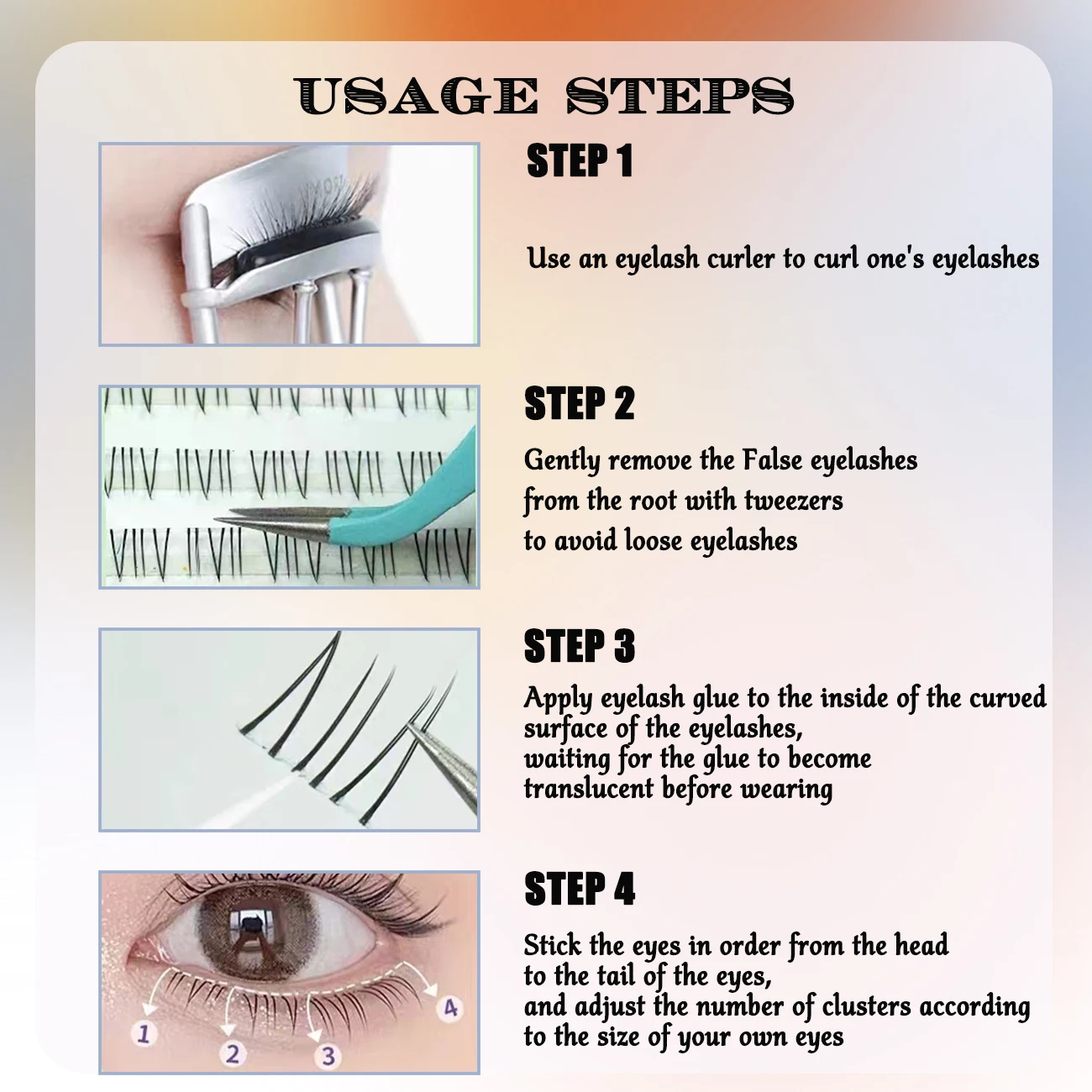 USAGE STEPS

STEP 1

Use an eyelash curler to curl one's eyelashes

STEP 2

Gently remove the False eyelashes from the root with tweezers to avoid loose eyelashes

STEP 3

Apply eyelash glue to the inside of the curved surface of the eyelashes, waiting for the glue to become translucent before wearing

STEP 4

Stick the eyes in order from the head to the tail of the eyes, and adjust the number of clusters according to the size of your own eyes

1
2
3
4