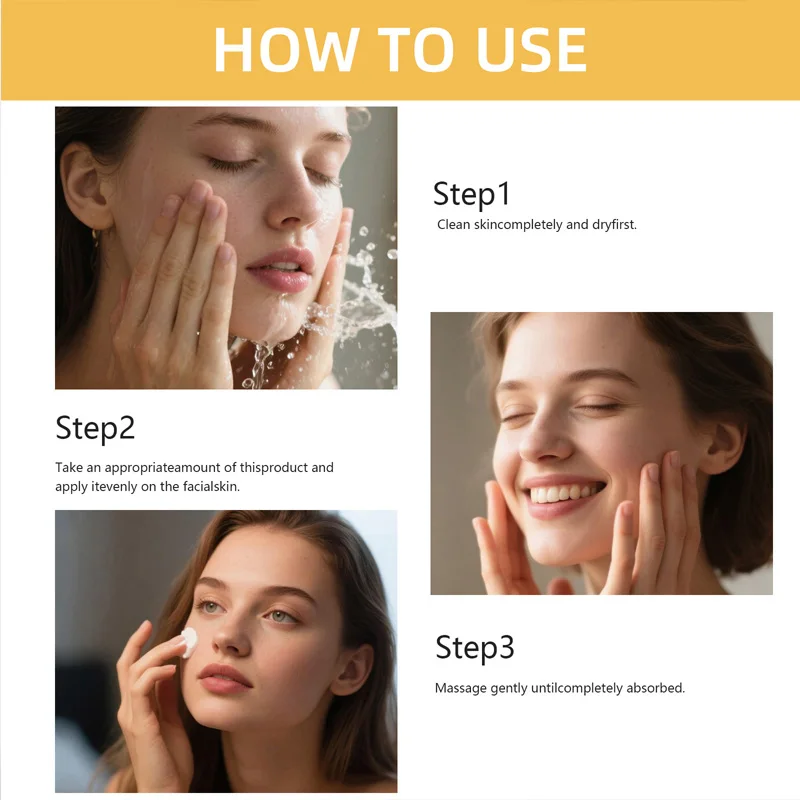 HOW TO USE

Step1
Clean skincompletely and dryfirst.

Step2
Take an appropriateamount of thisproduct and apply itevenly on the facialskin.

Step3
Massage gently untilcompletely absorbed.