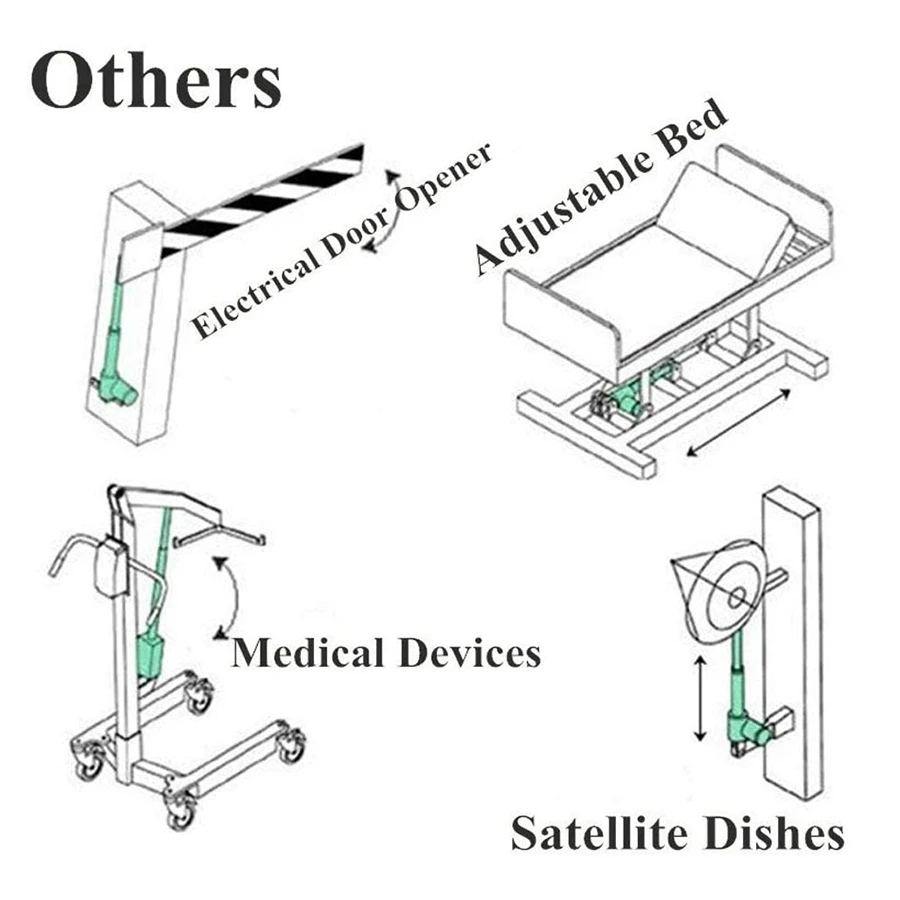 Others

Electrical Door Opener

Adjustable Bed

Medical Devices

Satellite Dishes