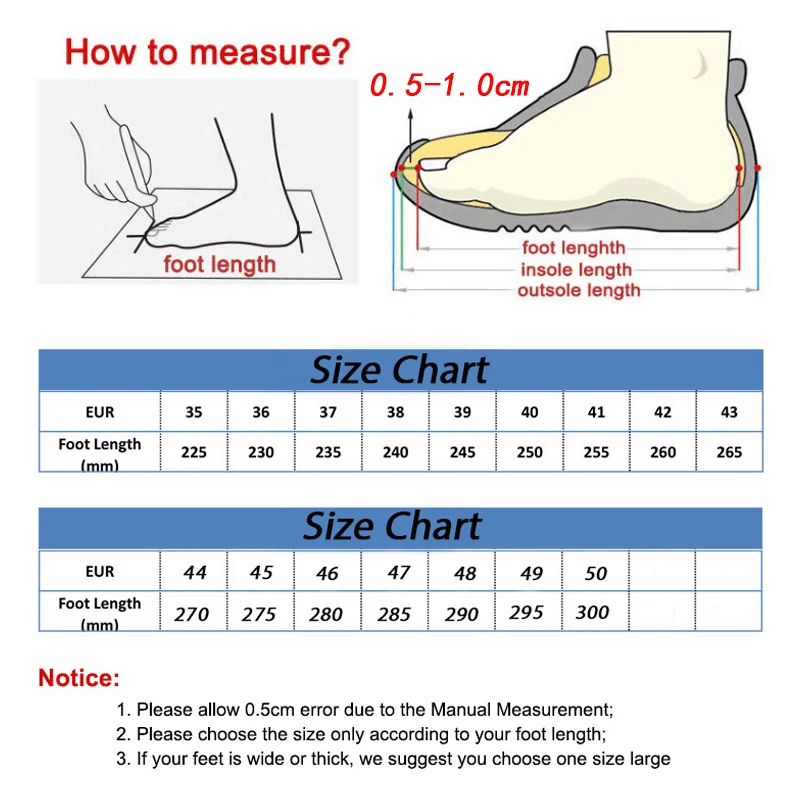 How to measure?

foot length

0.5-1.0cm

foot lenghth
insole length
outsole length

Size Chart

| EUR | 35 | 36 | 37 | 38 | 39 | 40 | 41 | 42 | 43 |
|---|---|---|---|---|---|---|---|---|---|
| Foot Length (mm) | 225 | 230 | 235 | 240 | 245 | 250 | 255 | 260 | 265 |

Size Chart

| EUR | 44 | 45 | 46 | 47 | 48 | 49 | 50 | | |
|---|---|---|---|---|---|---|---|---|---|
| Foot Length (mm) | 270 | 275 | 280 | 285 | 290 | 295 | 300 | | |

Notice:
1. Please allow 0.5cm error due to the Manual Measurement;
2. Please choose the size only according to your foot length;
3. If your feet is wide or thick, we suggest you choose one size large