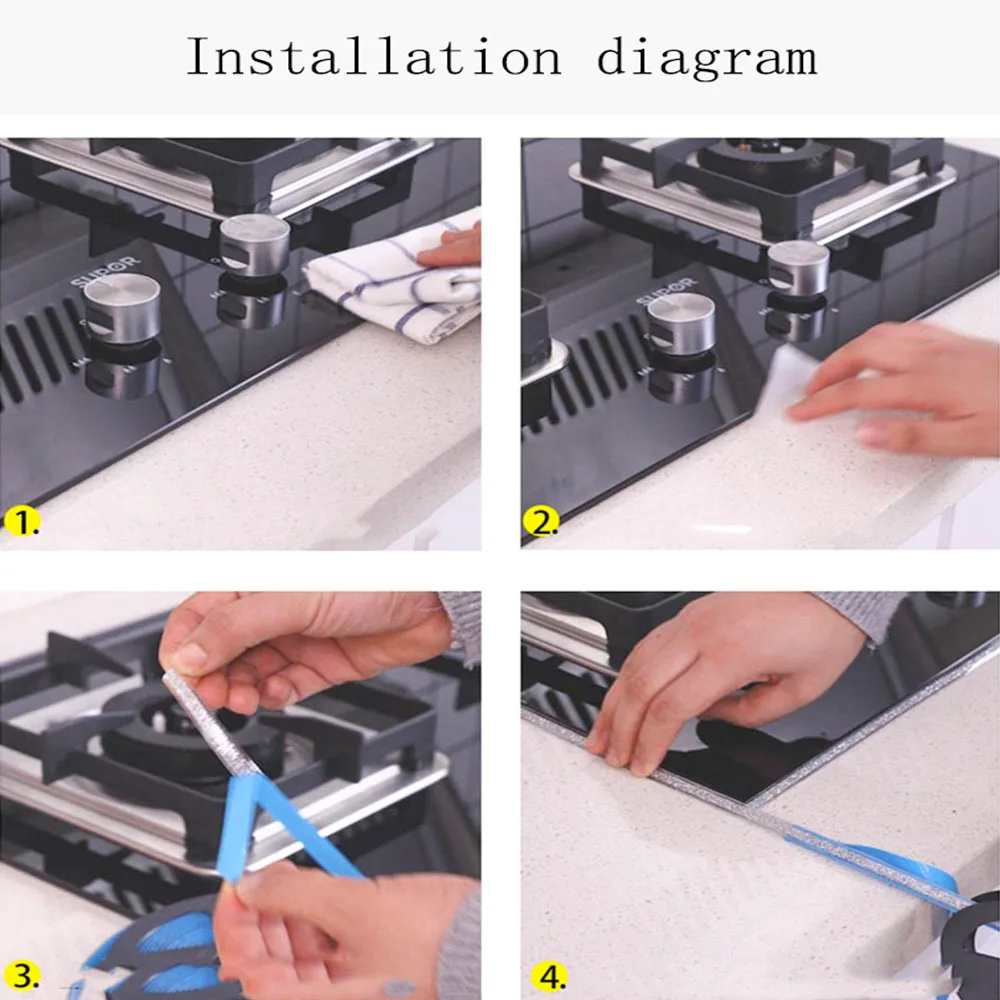 Installation diagram

SUPOR

1.

SUPOR

2.

3.

4.