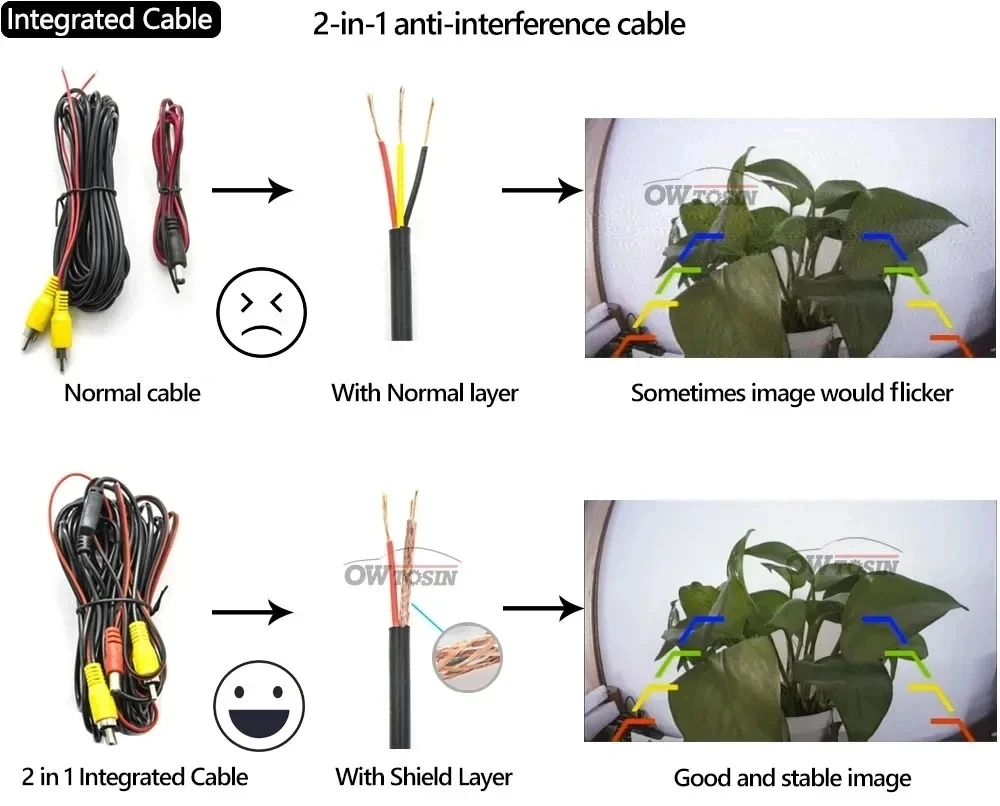 Integrated Cable

2-in-1 anti-interference cable

OWTOSIN

Normal cable

With Normal layer

Sometimes image would flicker

OWTOSIN

OWTOSIN

2 in 1 Integrated Cable

With Shield Layer

Good and stable image