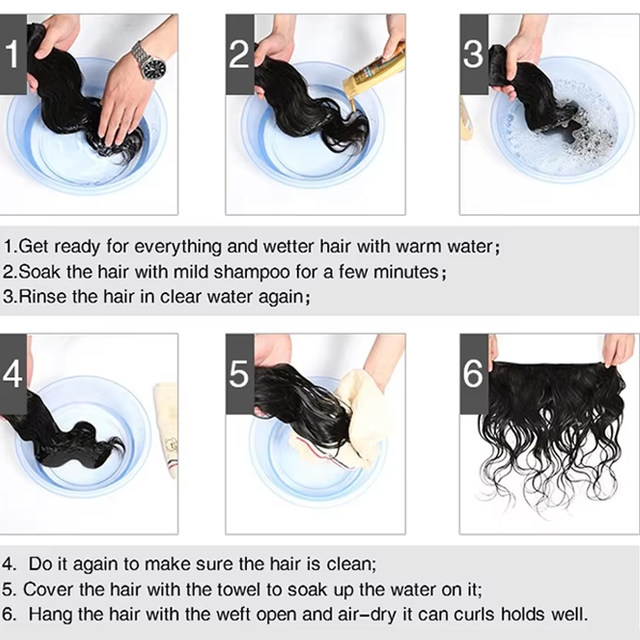 1

2

3

1.Get ready for everything and wetter hair with warm water;
2.Soak the hair with mild shampoo for a few minutes;
3.Rinse the hair in clear water again;

4

5

6

4. Do it again to make sure the hair is clean;
5. Cover the hair with the towel to soak up the water on it;
6. Hang the hair with the weft open and air-dry it can curls holds well.