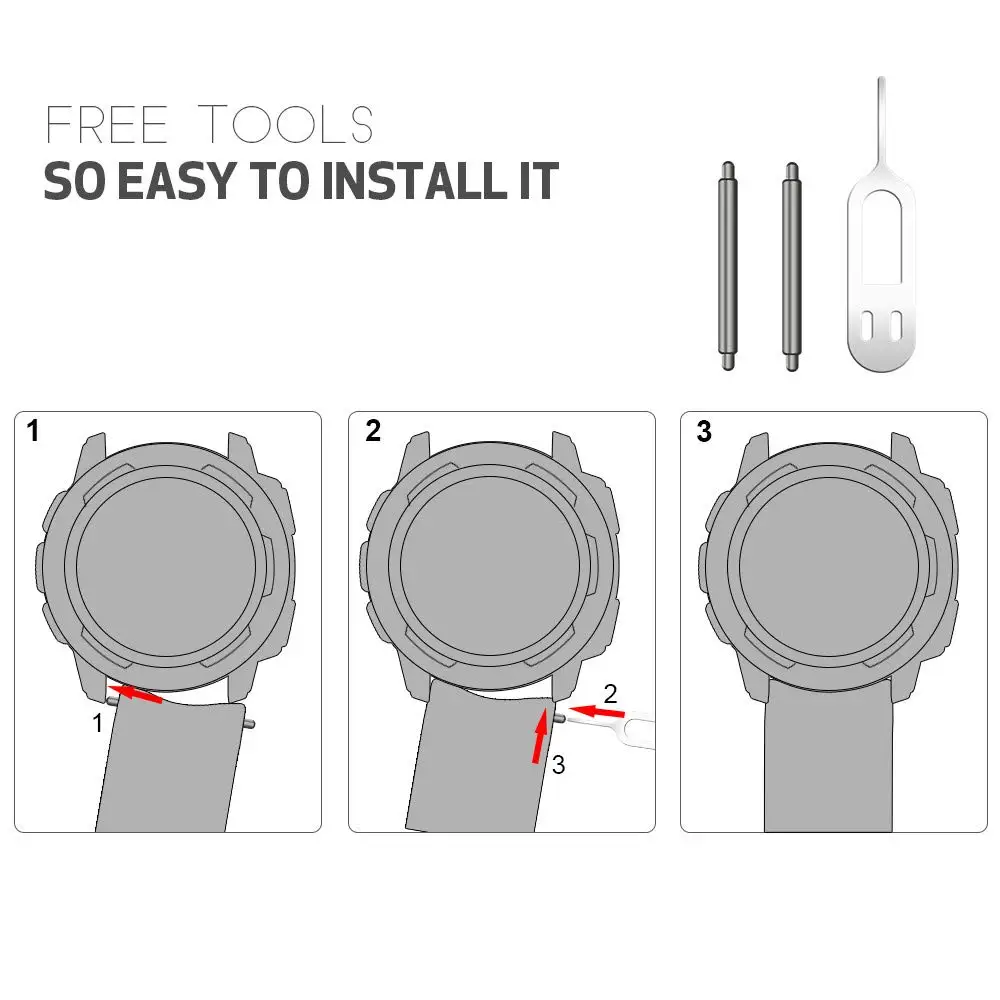 FREE TOOLS
SO EASY TO INSTALL IT

1

1

2

2

3

3