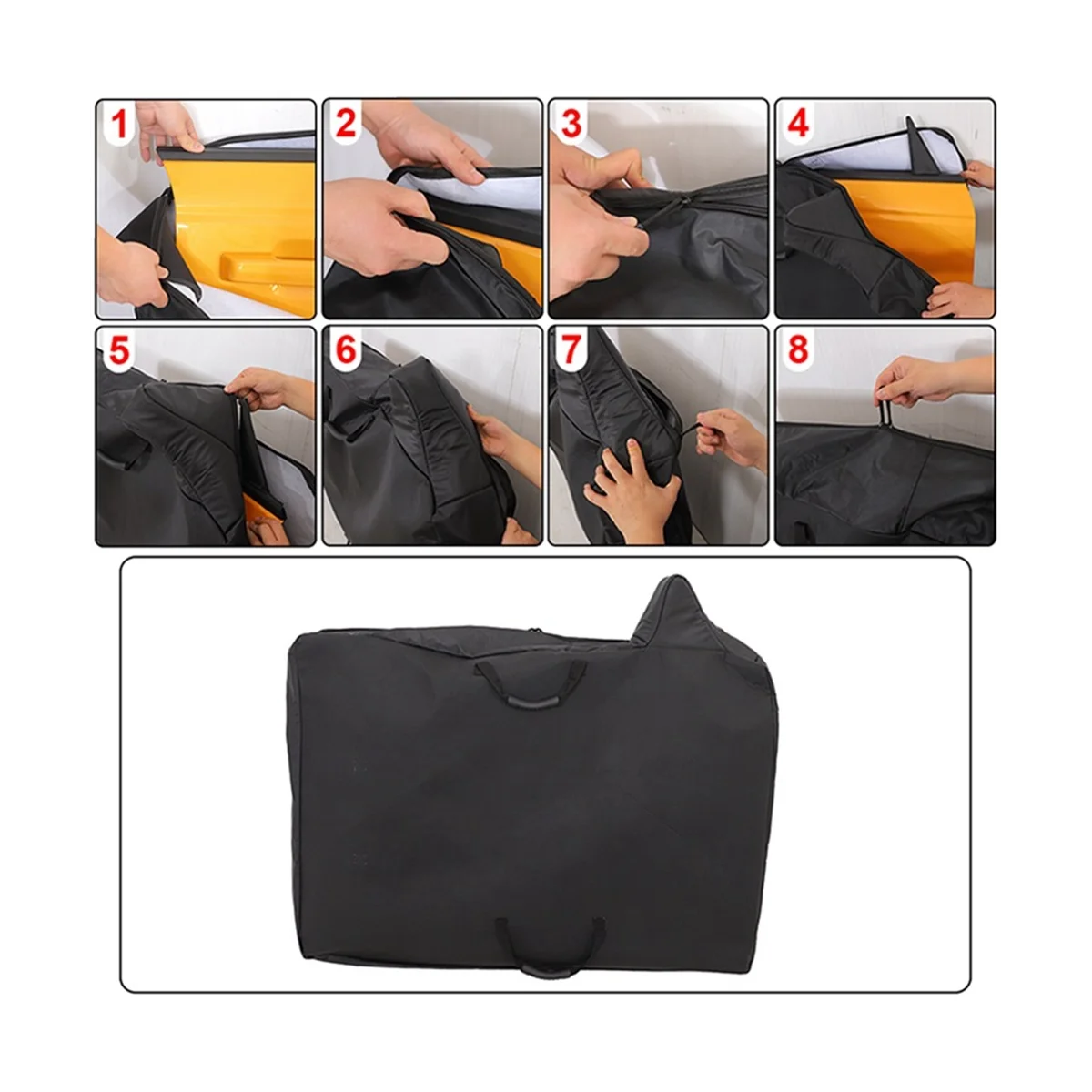 1
2
3
4
5
6
7
8