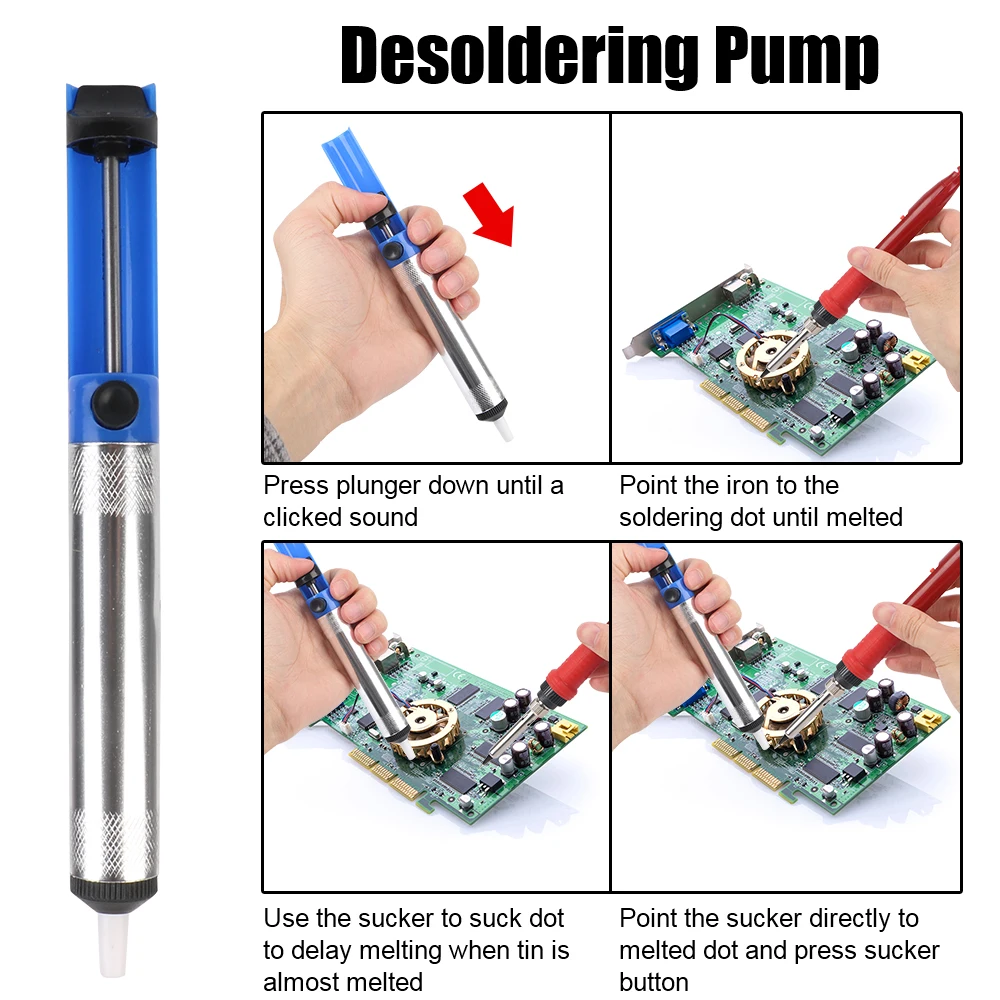 Desoldering Pump

Press plunger down until a clicked sound

Point the iron to the soldering dot until melted

Use the sucker to suck dot to delay melting when tin is almost melted

Point the sucker directly to melted dot and press sucker button