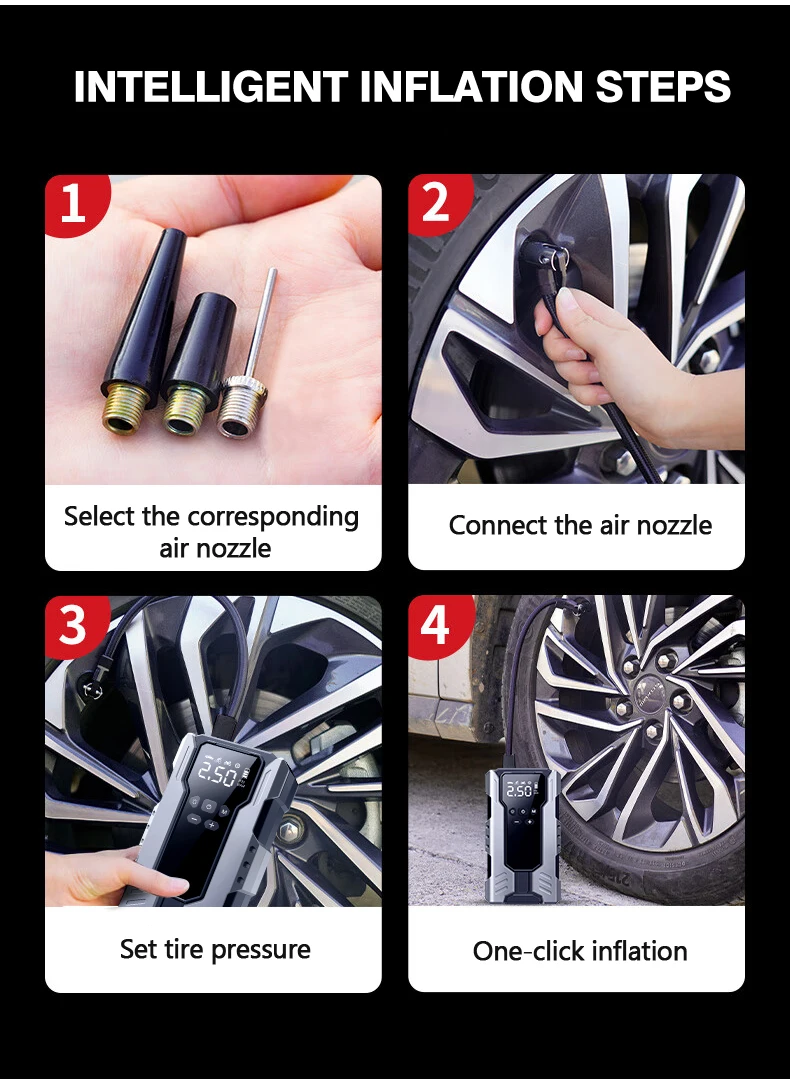 INTELLIGENT INFLATION STEPS

1

Select the corresponding air nozzle

2

Connect the air nozzle

3

2.50

Set tire pressure

4

2.50

One-click inflation