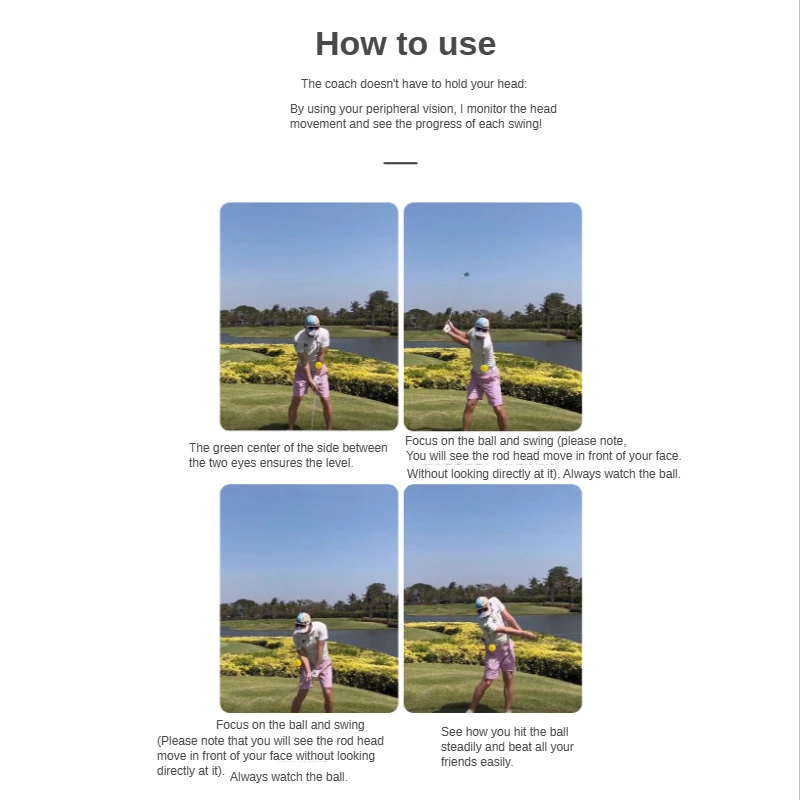 How to use

The coach doesn't have to hold your head:

By using your peripheral vision, I monitor the head movement and see the progress of each swing!

The green center of the side between the two eyes ensures the level.

Focus on the ball and swing (please note, You will see the rod head move in front of your face. Without looking directly at it). Always watch the ball.

Focus on the ball and swing (Please note that you will see the rod head move in front of your face without looking directly at it). Always watch the ball.

See how you hit the ball steadily and beat all your friends easily.