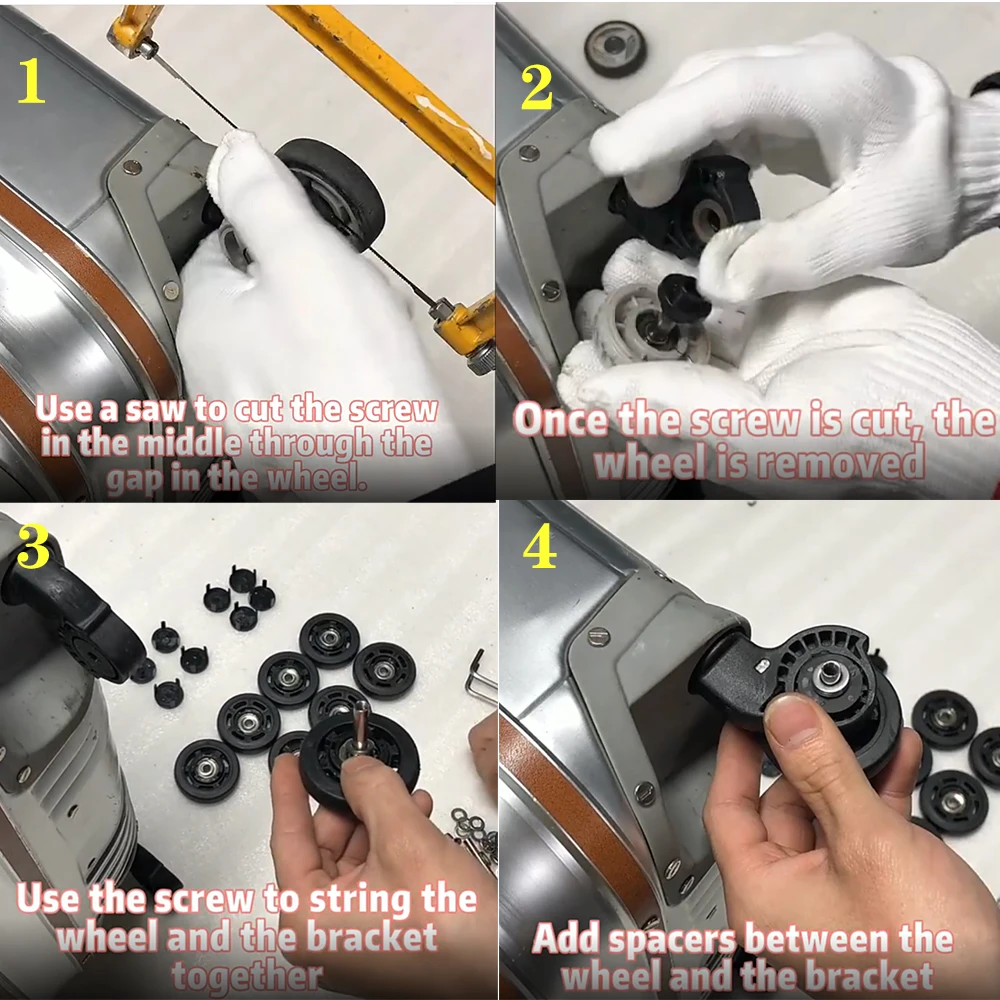 1

Use a saw to cut the screw in the middle through the gap in the wheel.

2

Once the screw is cut, the wheel is removed

3

Use the screw to string the wheel and the bracket together

4

Add spacers between the wheel and the bracket