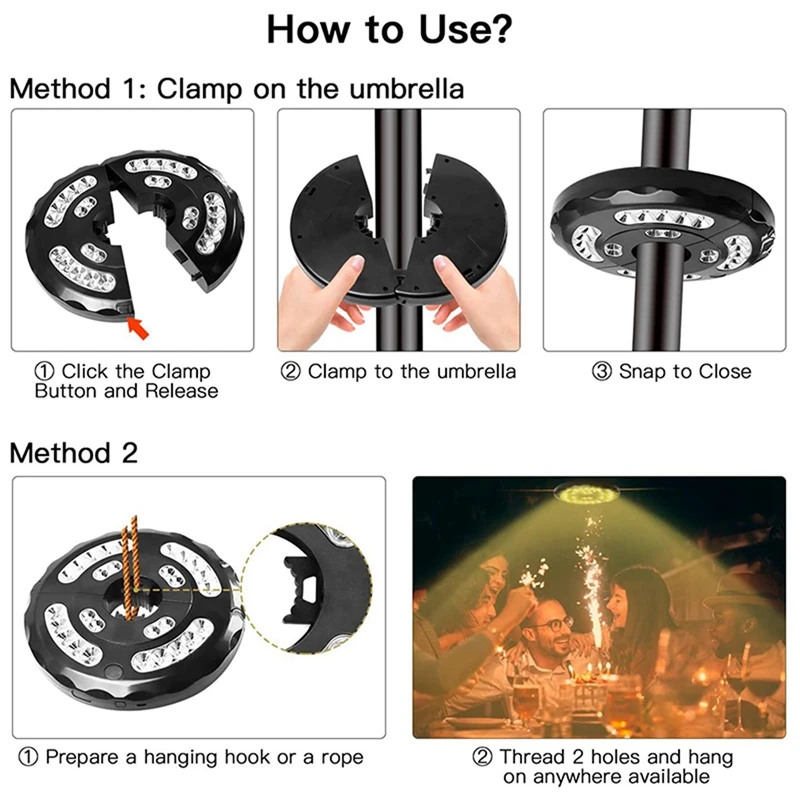 How to Use?

Method 1: Clamp on the umbrella

① Click the Clamp Button and Release

② Clamp to the umbrella

③ Snap to Close

Method 2

① Prepare a hanging hook or a rope

② Thread 2 holes and hang on anywhere available