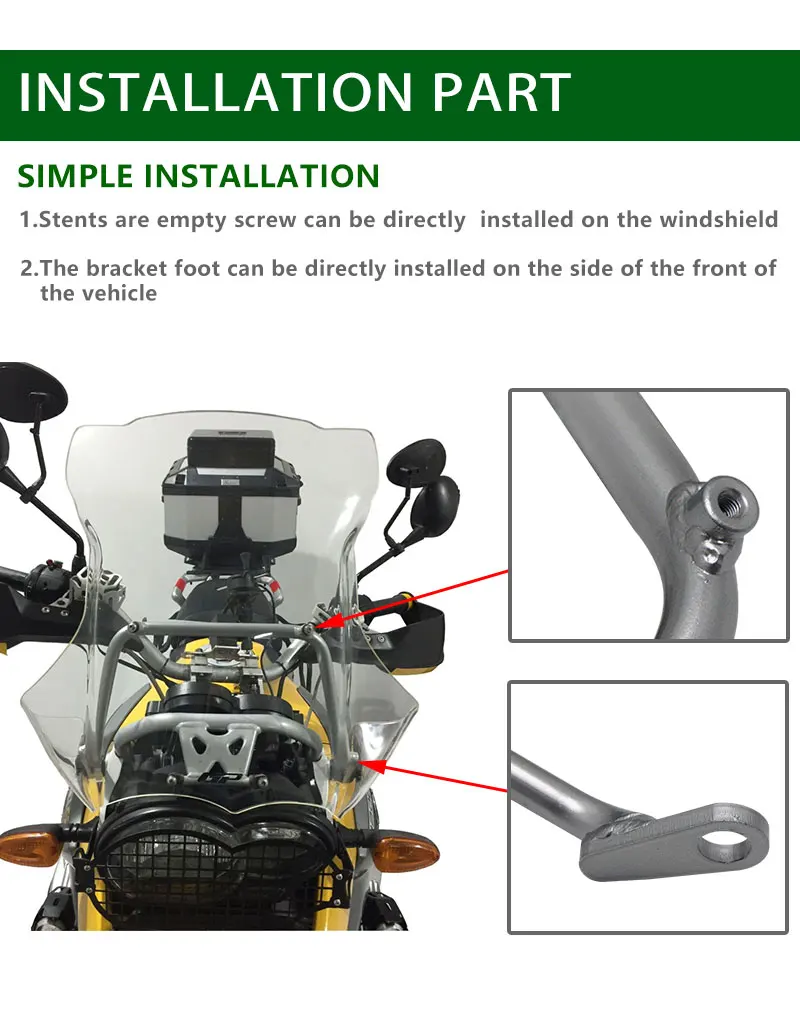 INSTALLATION PART

SIMPLE INSTALLATION

1.Stents are empty screw can be directly installed on the windshield

2.The bracket foot can be directly installed on the side of the front of the vehicle