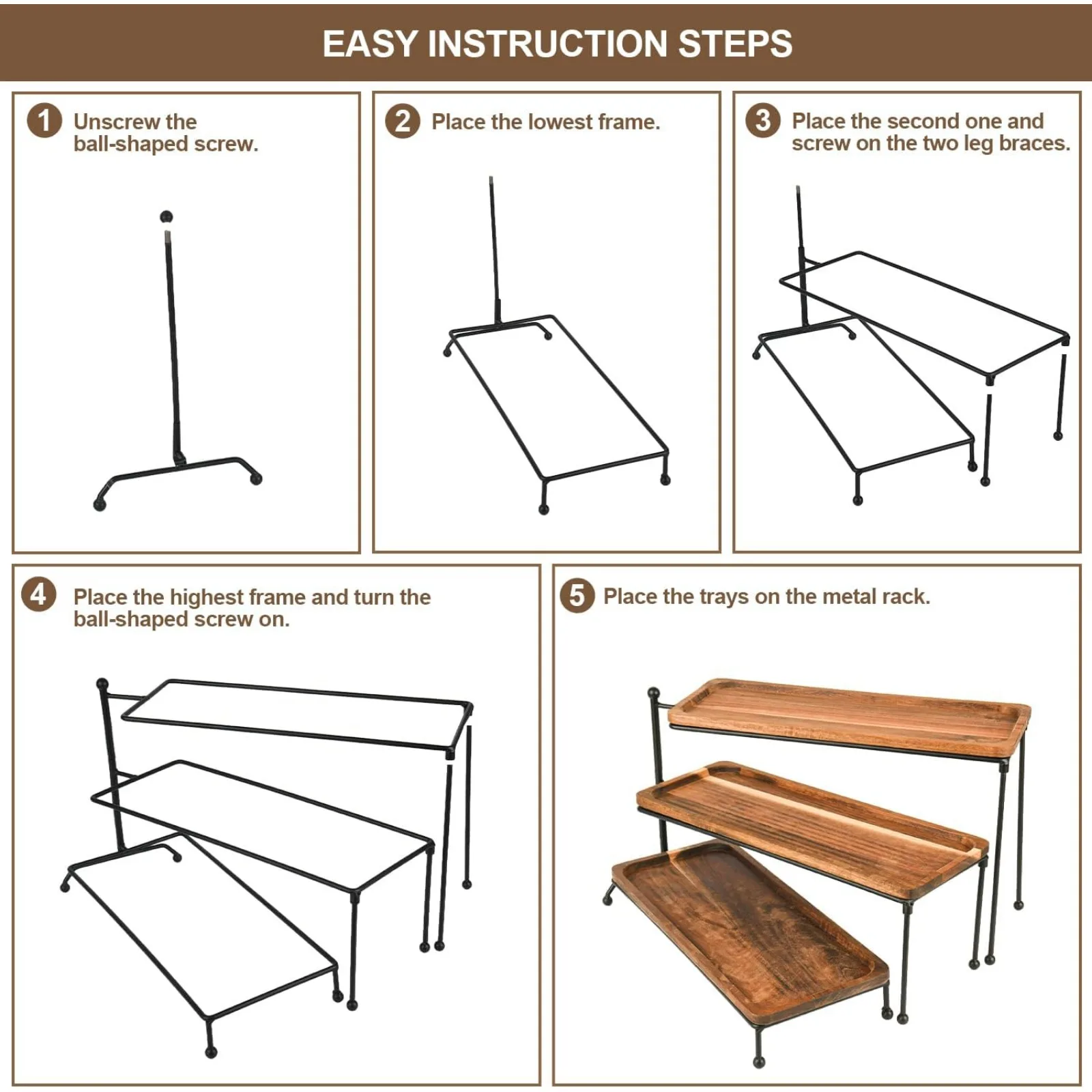 EASY INSTRUCTION STEPS

1 Unscrew the ball-shaped screw.

2 Place the lowest frame.

3 Place the second one and screw on the two leg braces.

4 Place the highest frame and turn the ball-shaped screw on.

5 Place the trays on the metal rack.