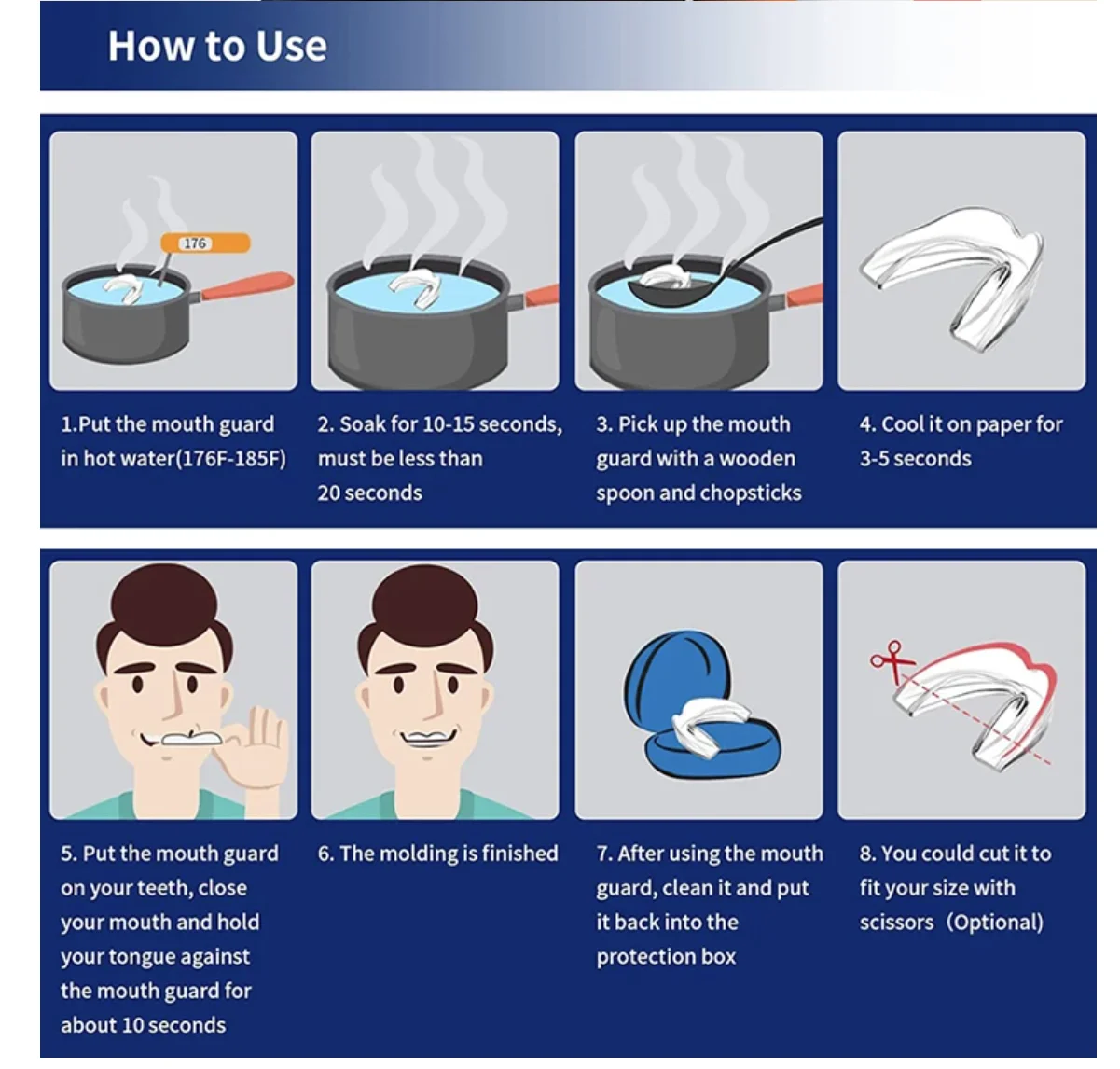 How to Use

176

1.Put the mouth guard in hot water(176F-185F)

2. Soak for 10-15 seconds, must be less than 20 seconds

3. Pick up the mouth guard with a wooden spoon and chopsticks

4. Cool it on paper for 3-5 seconds

5. Put the mouth guard on your teeth, close your mouth and hold your tongue against the mouth guard for about 10 seconds

6. The molding is finished

7. After using the mouth guard, clean it and put it back into the protection box

8. You could cut it to fit your size with scissors（Optional)