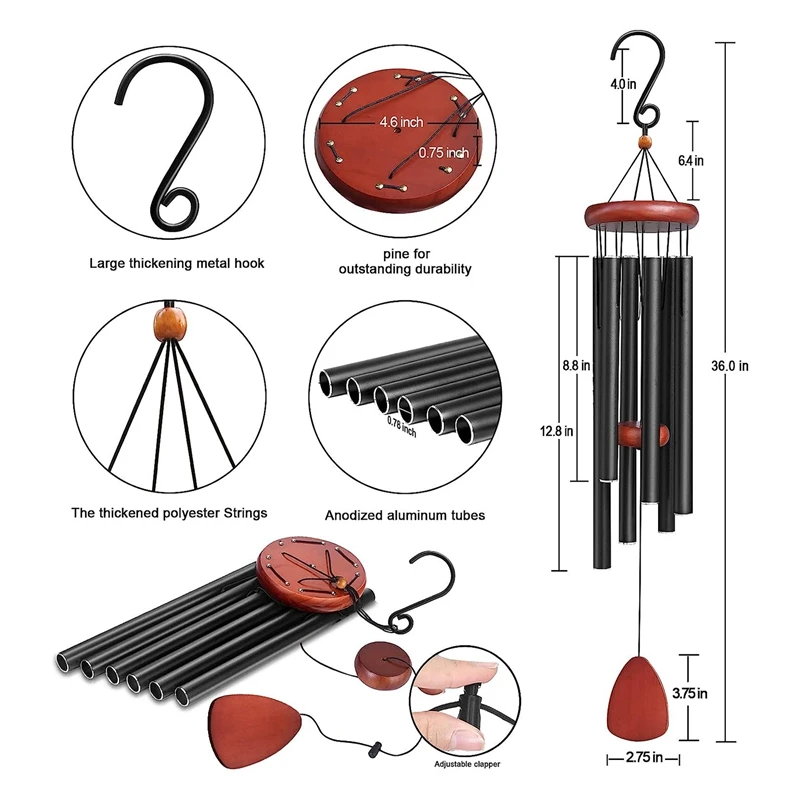 Large thickening metal hook

4.6 inch

0.75 inch

pine for outstanding durability

The thickened polyester Strings

0.78 inch

Anodized aluminum tubes

Adjustable clapper

4.0 in

6.4 in

8.8 in

12.8 in

36.0 in

3.75 in

2.75 in