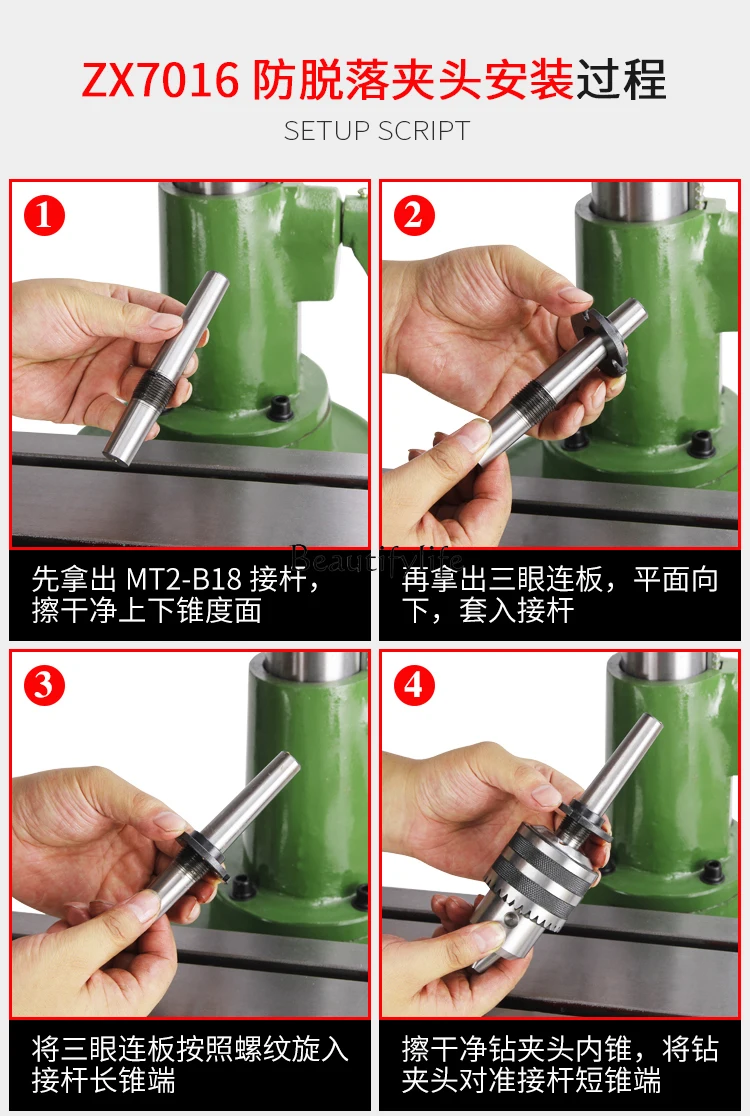 ZX7016 防脱落夹头安装过程
SETUP SCRIPT

1
先拿出 MT2-B18 接杆，擦干净上下锥度面

2
再拿出三眼连板，平面向下，套入接杆

Beautifylife

3
将三眼连板按照螺纹旋入接杆长锥端

4
擦干净钻夹头内锥，将钻夹头对准接杆短锥端