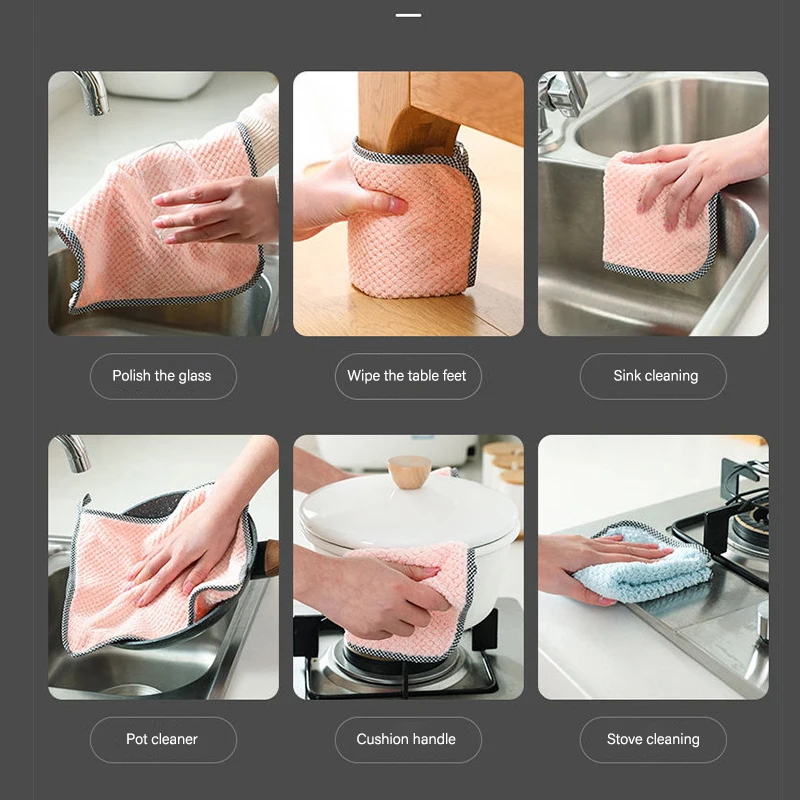 Polish the glass

Wipe the table feet

Sink cleaning

Pot cleaner

Cushion handle

Stove cleaning