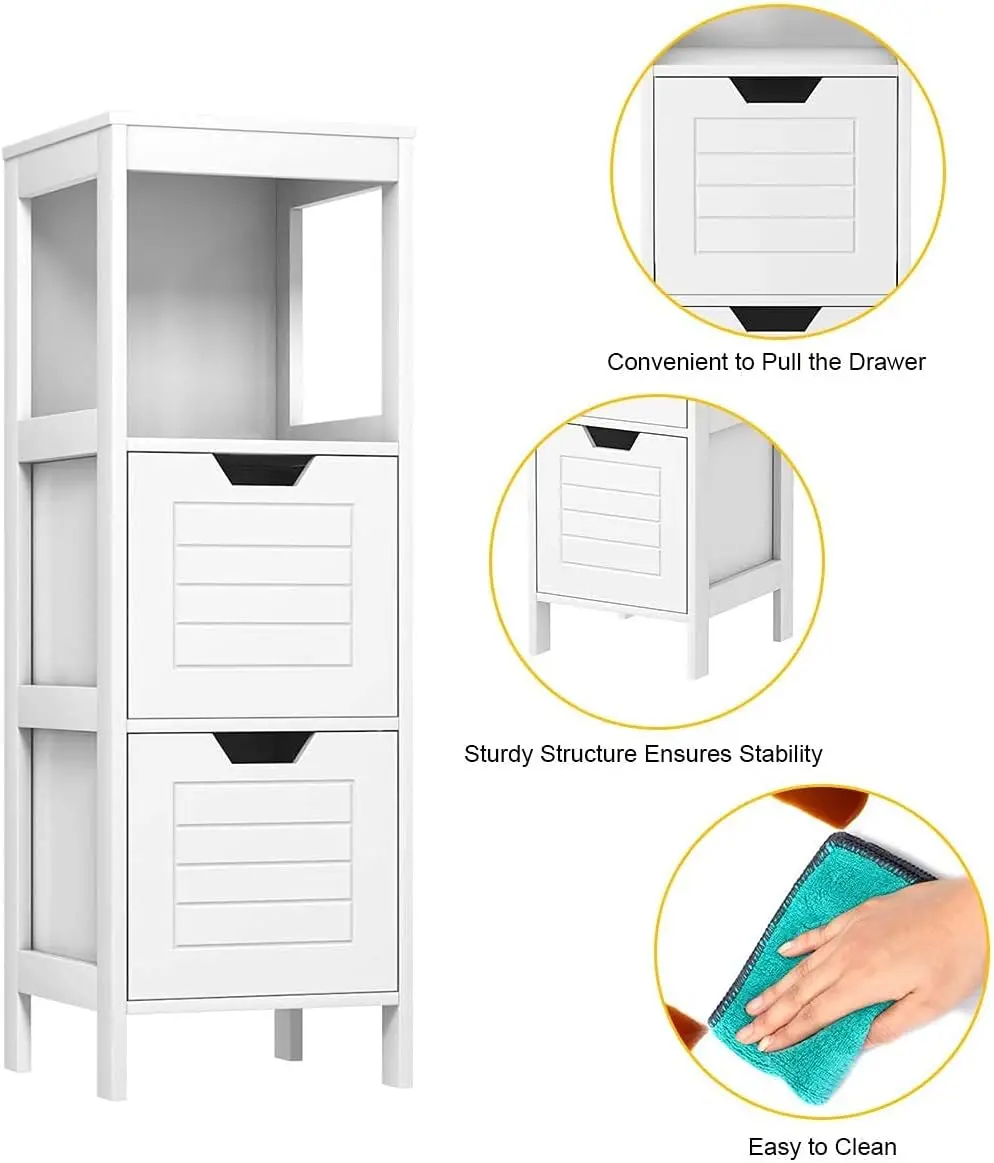 Convenient to Pull the Drawer

Sturdy Structure Ensures Stability

Easy to Clean