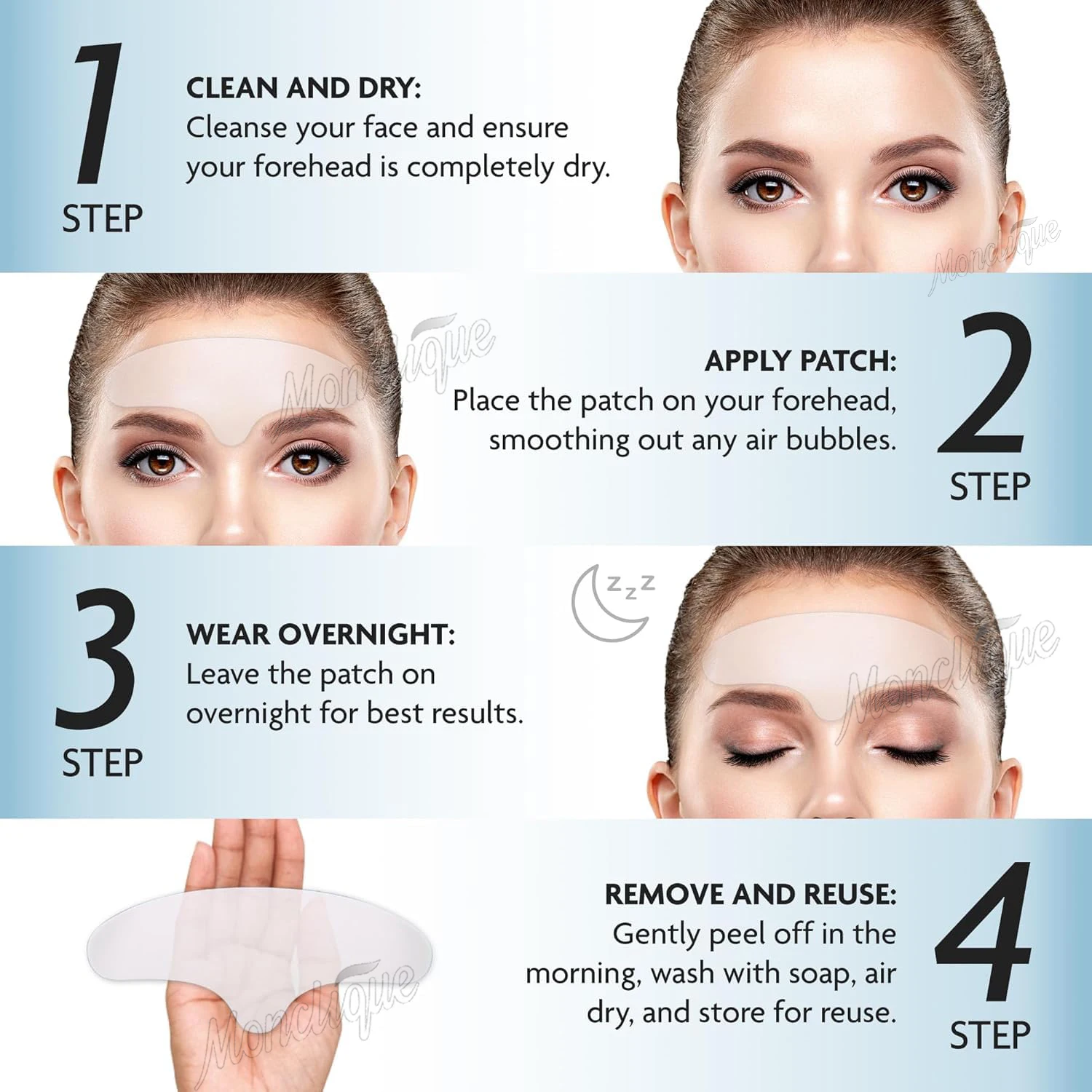 1
STEP

CLEAN AND DRY:
Cleanse your face and ensure your forehead is completely dry.

Monclique

Monclique

APPLY PATCH:
Place the patch on your forehead, smoothing out any air bubbles.

2
STEP

3
STEP

WEAR OVERNIGHT:
Leave the patch on overnight for best results.

zzz

Monclique

Monclique

REMOVE AND REUSE:
Gently peel off in the morning, wash with soap, air dry, and store for reuse.

4
STEP