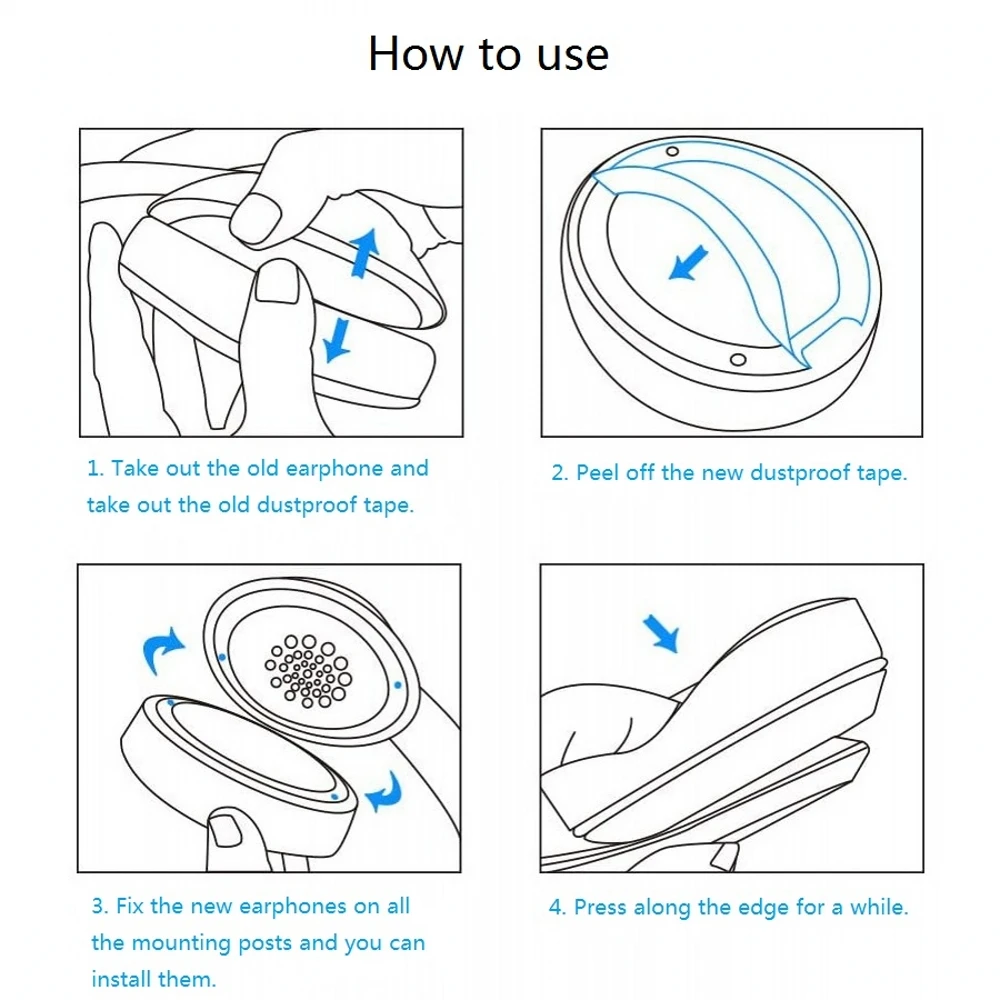 How to use

1. Take out the old earphone and take out the old dustproof tape.

2. Peel off the new dustproof tape.

3. Fix the new earphones on all the mounting posts and you can install them.

4. Press along the edge for a while.