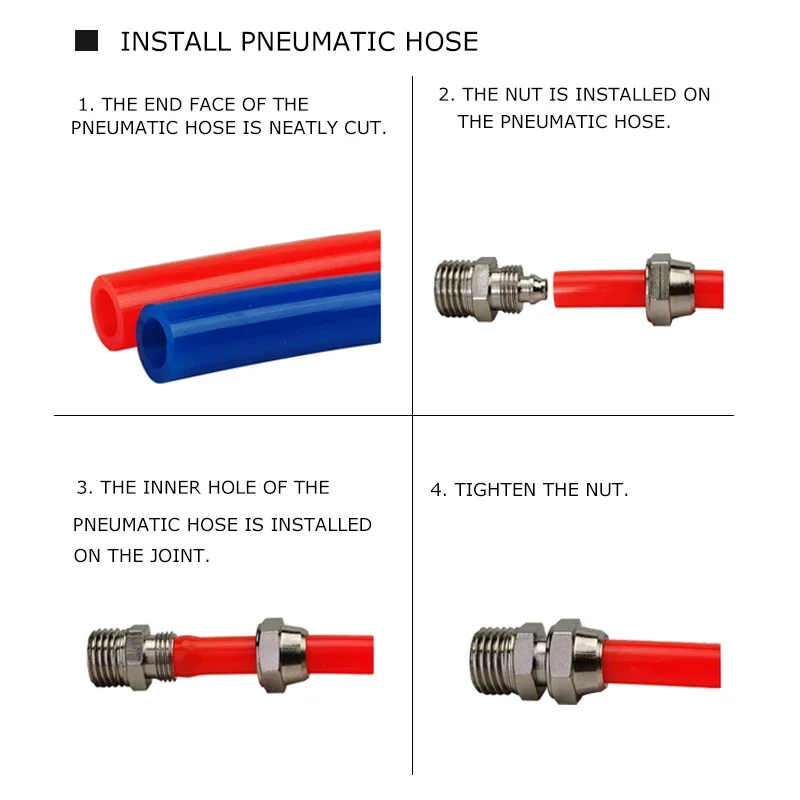 INSTALL PNEUMATIC HOSE

1. THE END FACE OF THE PNEUMATIC HOSE IS NEATLY CUT.

2. THE NUT IS INSTALLED ON THE PNEUMATIC HOSE.

3. THE INNER HOLE OF THE PNEUMATIC HOSE IS INSTALLED ON THE JOINT.

4. TIGHTEN THE NUT.