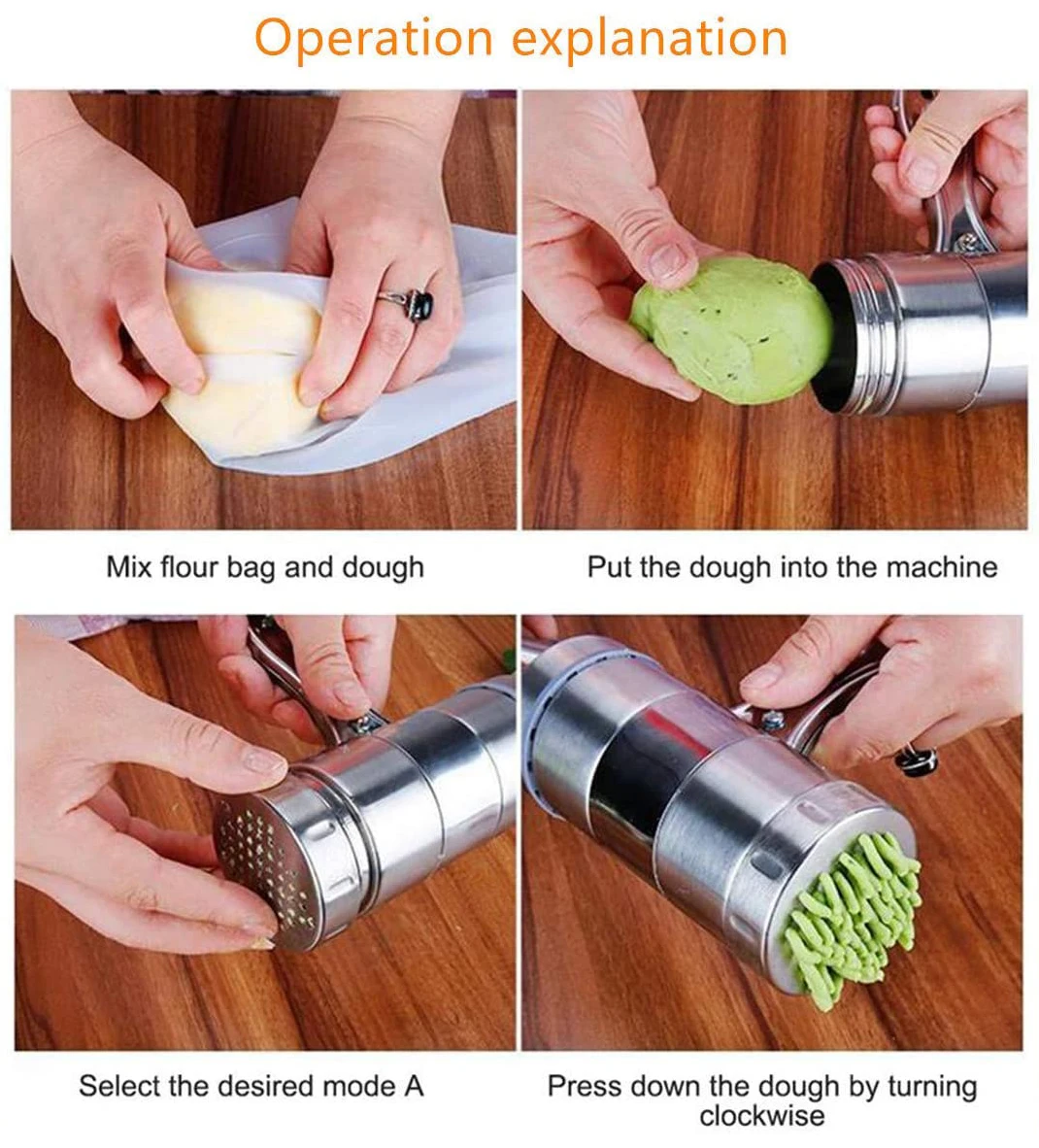 Operation explanation

Mix flour bag and dough

Put the dough into the machine

Select the desired mode A

Press down the dough by turning clockwise