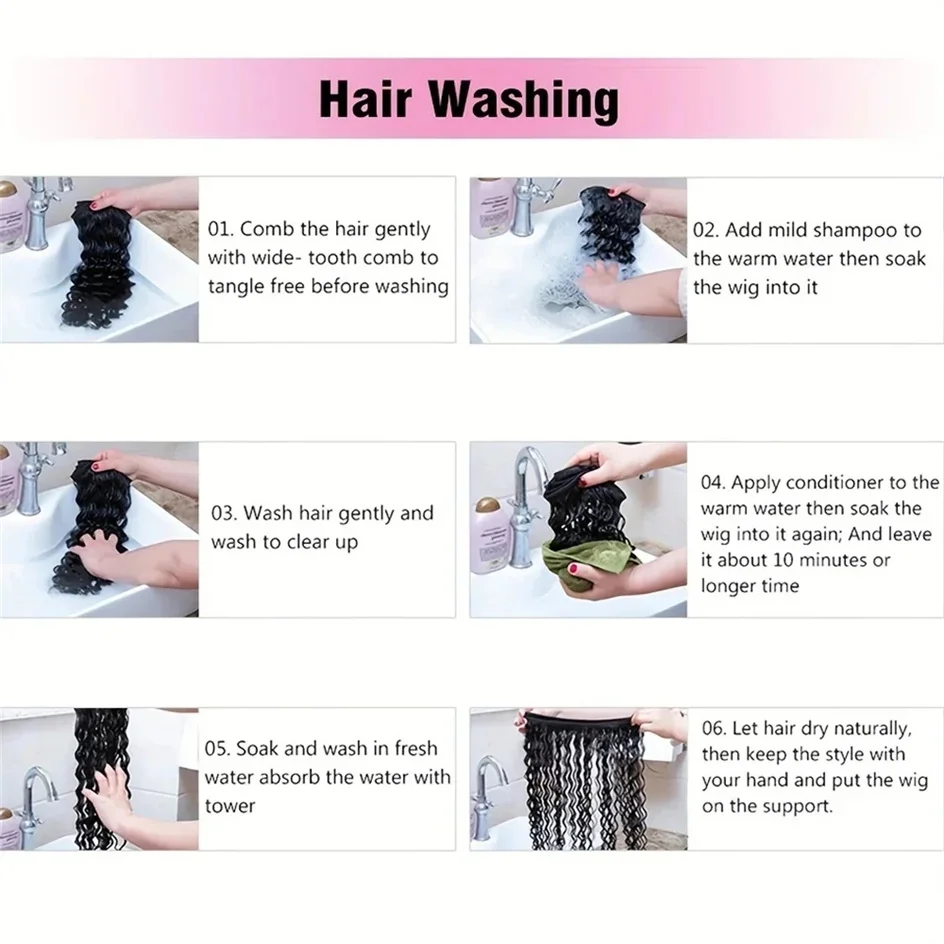 Hair Washing

01. Comb the hair gently with wide- tooth comb to tangle free before washing

02. Add mild shampoo to the warm water then soak the wig into it

03. Wash hair gently and wash to clear up

04. Apply conditioner to the warm water then soak the wig into it again; And leave it about 10 minutes or longer time

05. Soak and wash in fresh water absorb the water with tower

06. Let hair dry naturally, then keep the style with your hand and put the wig on the support.