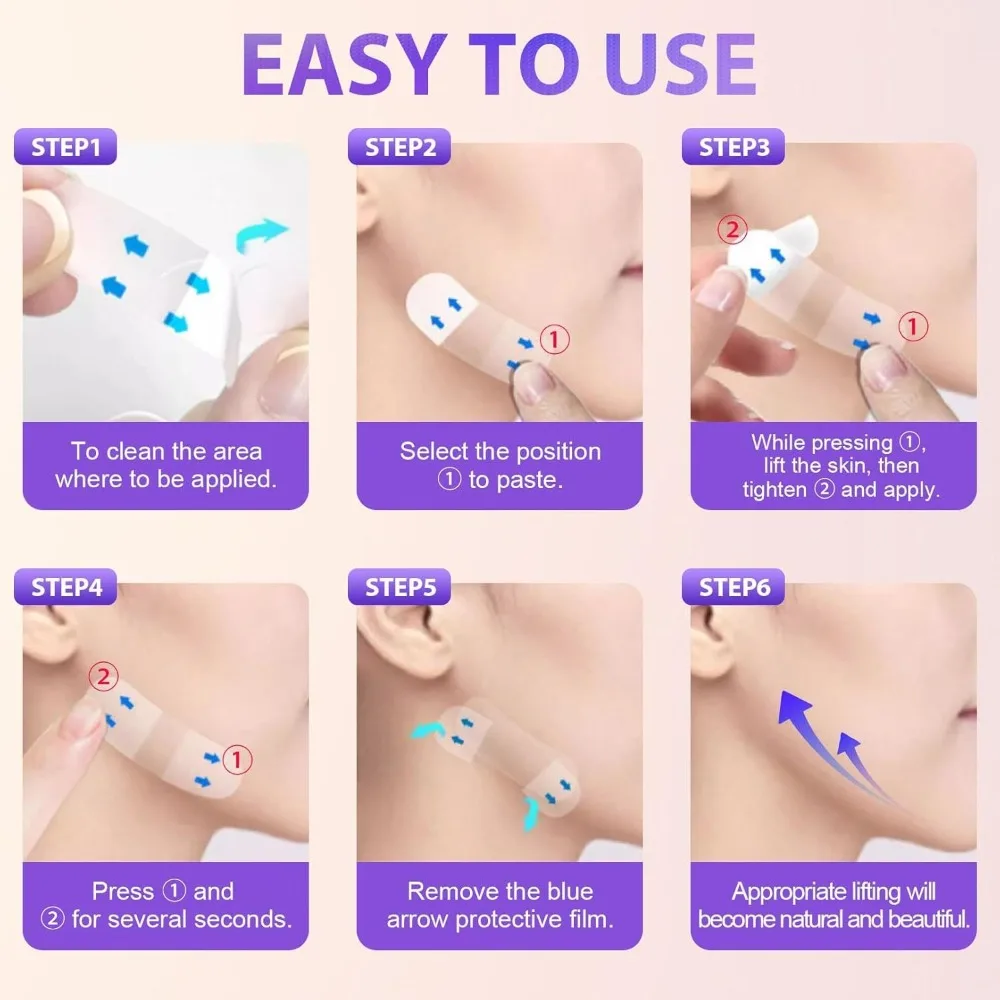 EASY TO USE

STEP1

To clean the area where to be applied.

STEP2

①

Select the position ① to paste.

STEP3

②

①

While pressing ①, lift the skin, then tighten ② and apply.

STEP4

②

①

Press ① and ② for several seconds.

STEP5

Remove the blue arrow protective film.

STEP6

Appropriate lifting will become natural and beautiful.