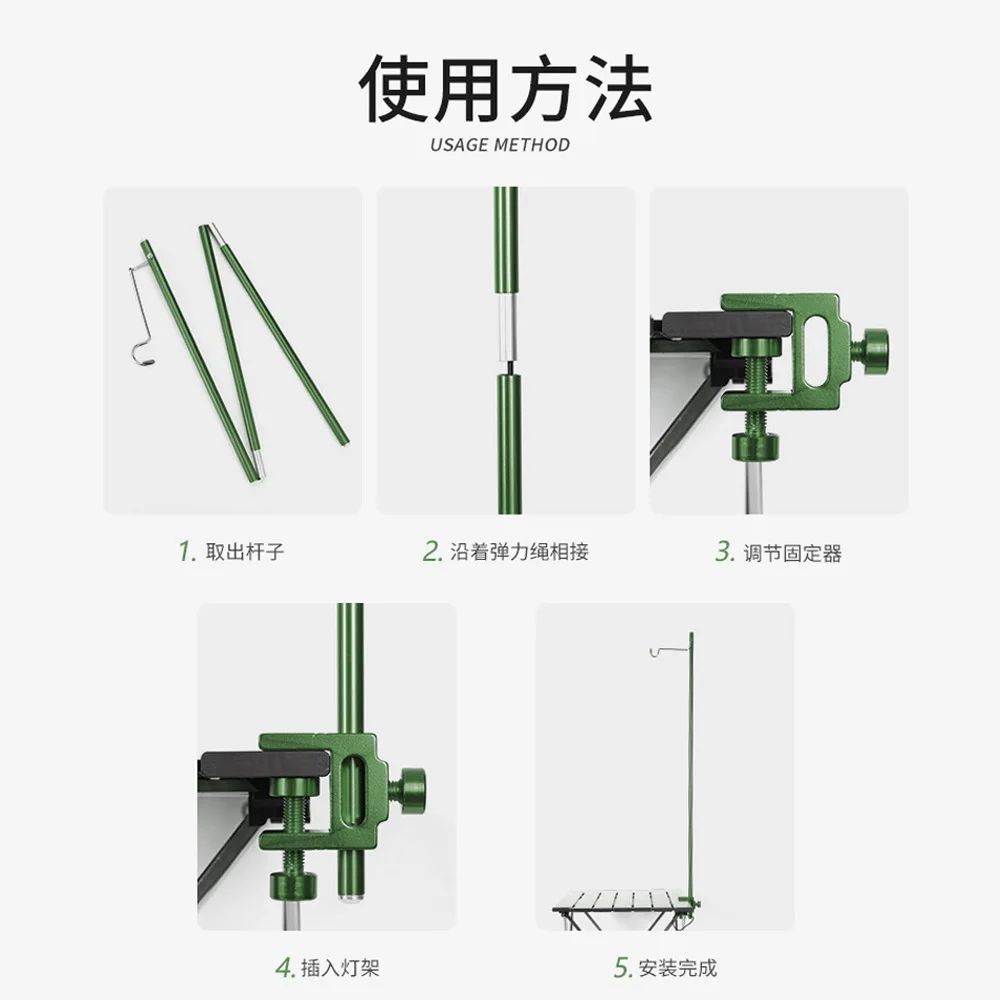 使用方法
USAGE METHOD

1. 取出杆子

2. 沿着弹力绳相接

3. 调节固定器

4. 插入灯架

5. 安装完成