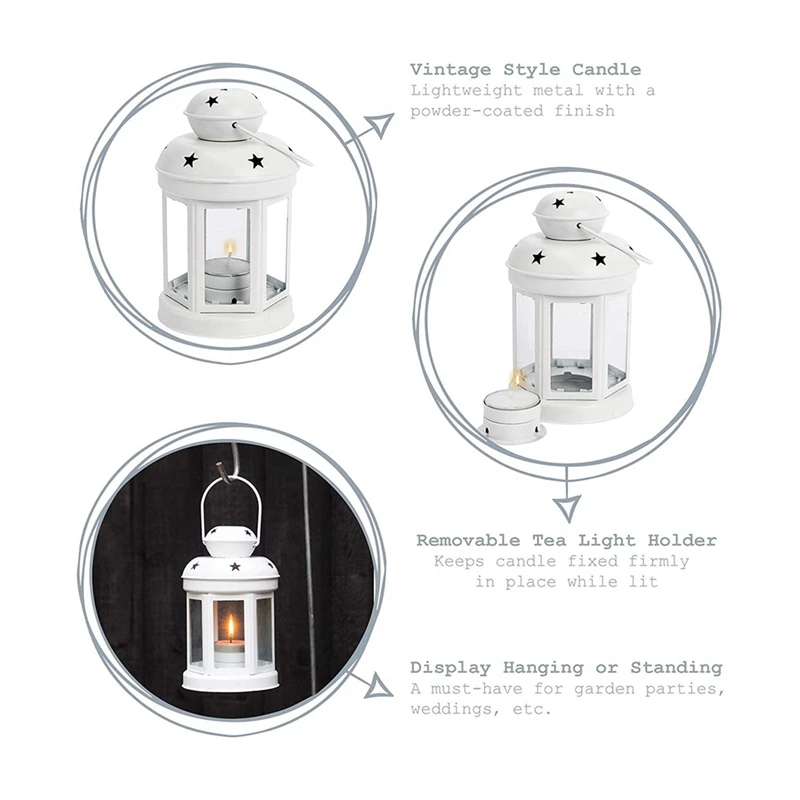 Vintage Style Candle
Lightweight metal with a powder-coated finish

Removable Tea Light Holder
Keeps candle fixed firmly in place while lit

Display Hanging or Standing
A must-have for garden parties, weddings, etc.