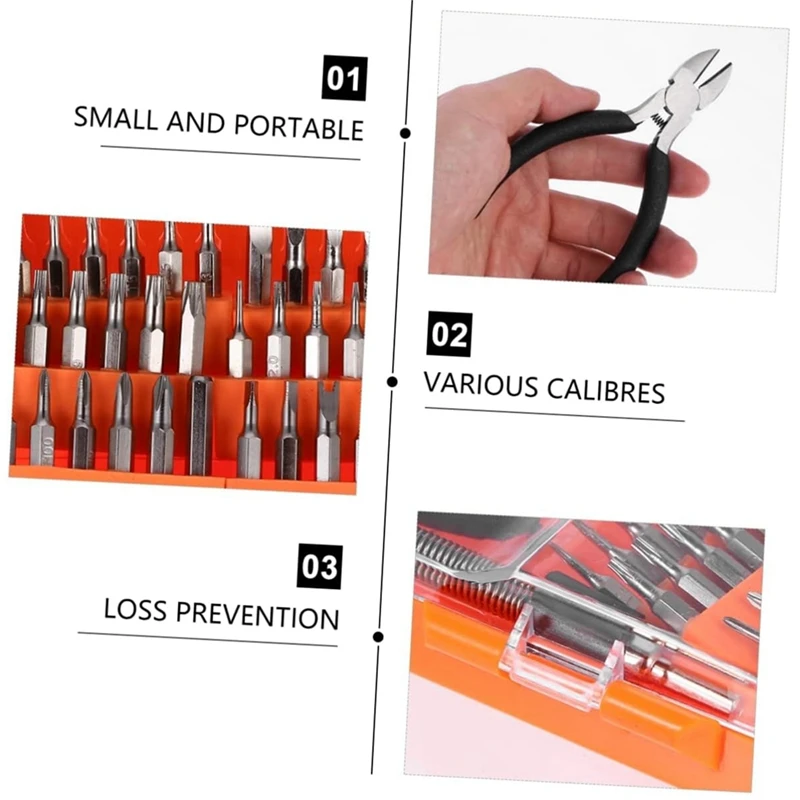 01
SMALL AND PORTABLE

02
VARIOUS CALIBRES

03
LOSS PREVENTION