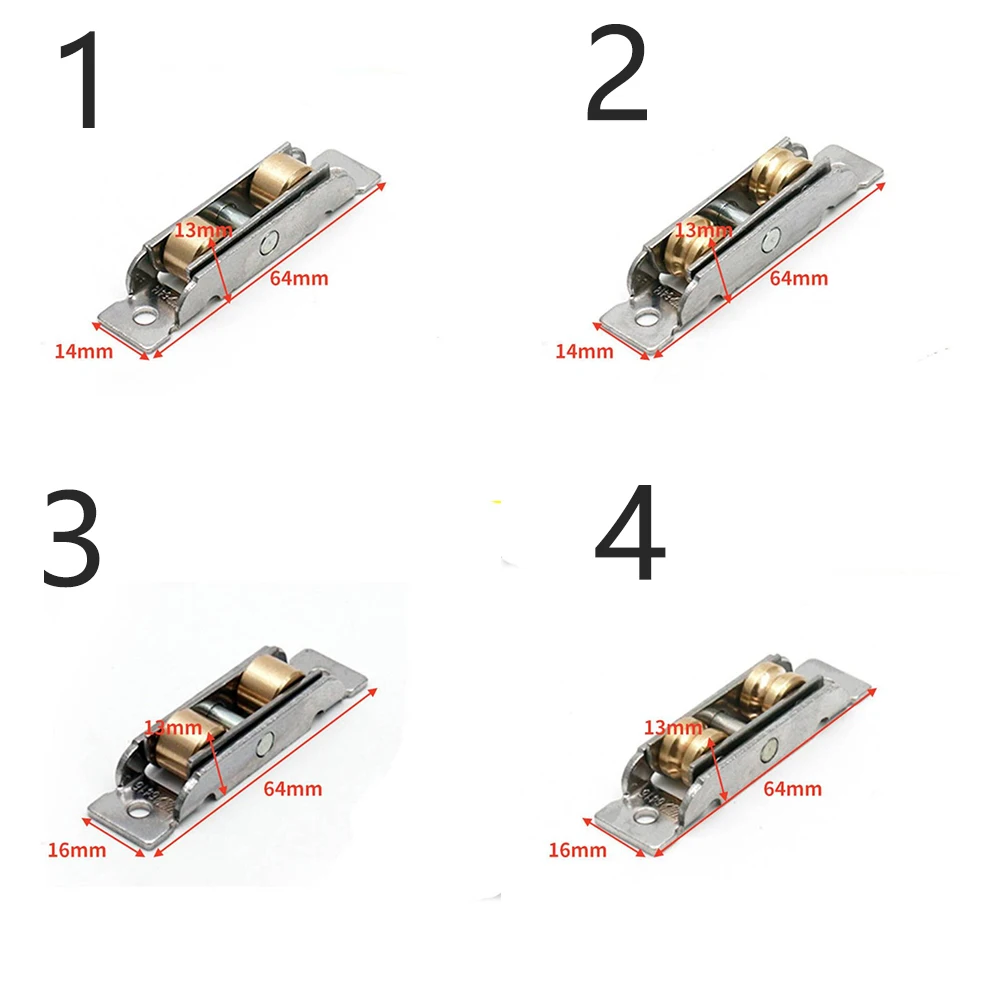 1

13mm
64mm
14mm

2

13mm
64mm
14mm

3

13mm
64mm
16mm

4

13mm
64mm
16mm