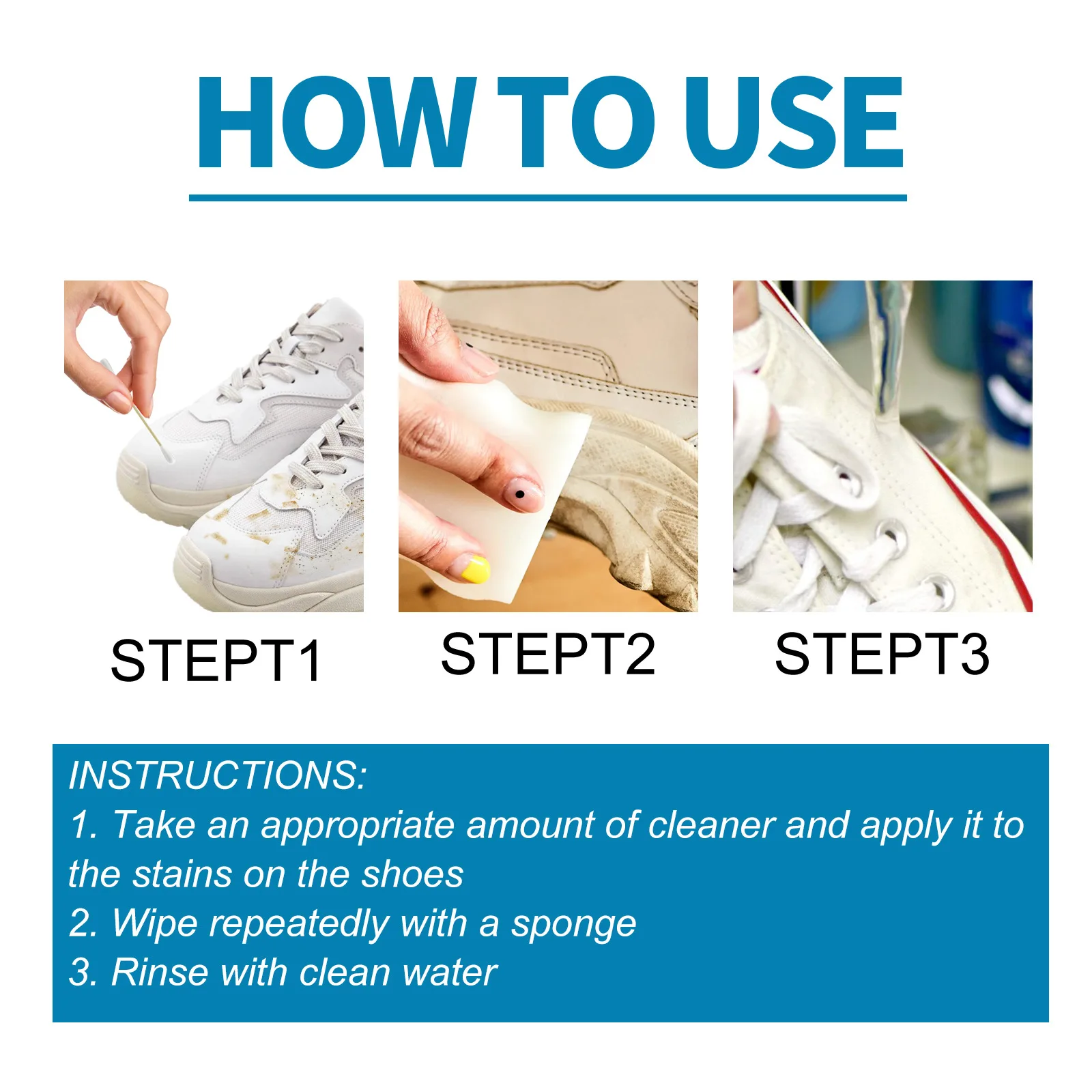 HOW TO USE

STEPT1

STEPT2

STEPT3

INSTRUCTIONS:
1. Take an appropriate amount of cleaner and apply it to the stains on the shoes
2. Wipe repeatedly with a sponge
3. Rinse with clean water