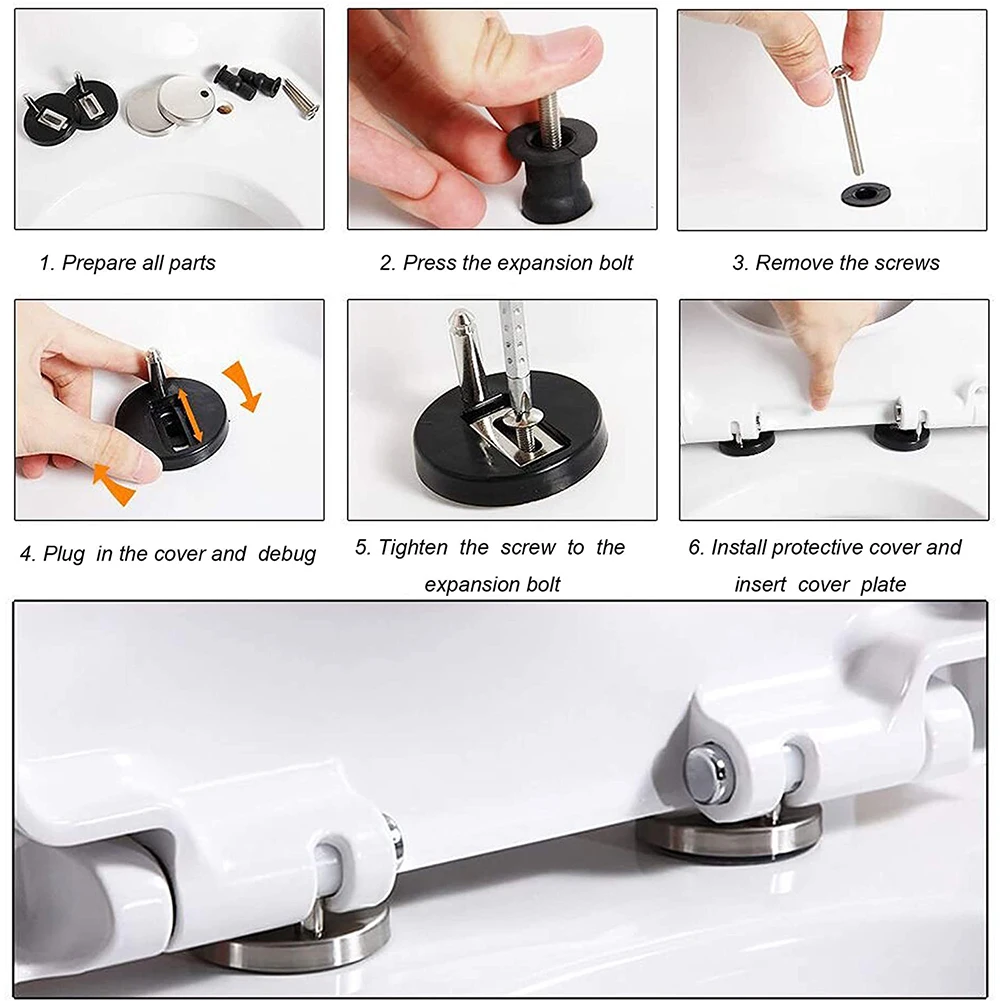 1. Prepare all parts

2. Press the expansion bolt

3. Remove the screws

4. Plug in the cover and debug

5. Tighten the screw to the expansion bolt

6. Install protective cover and insert cover plate