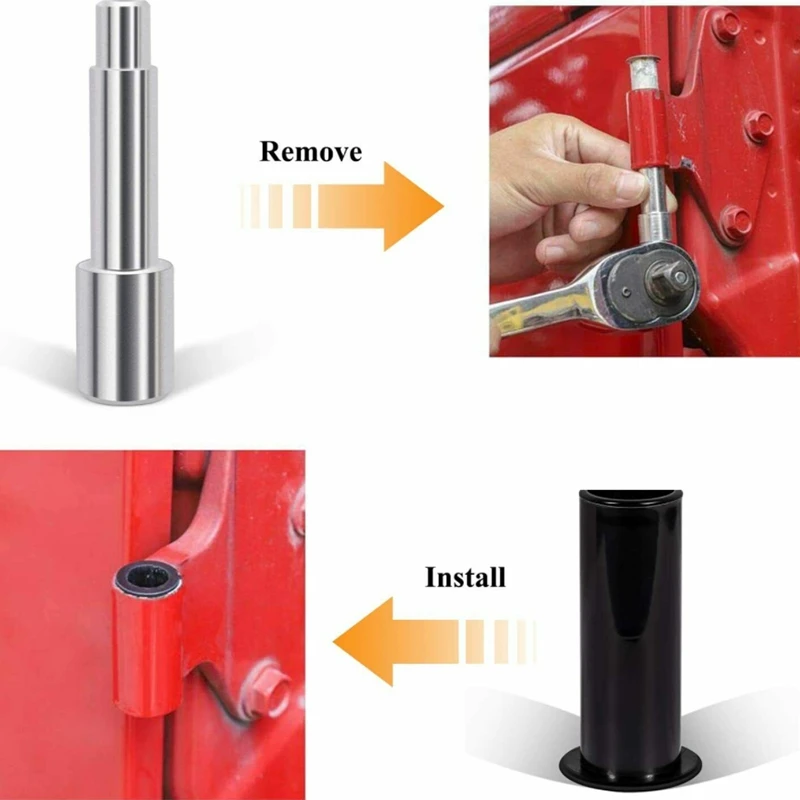 Remove

Install