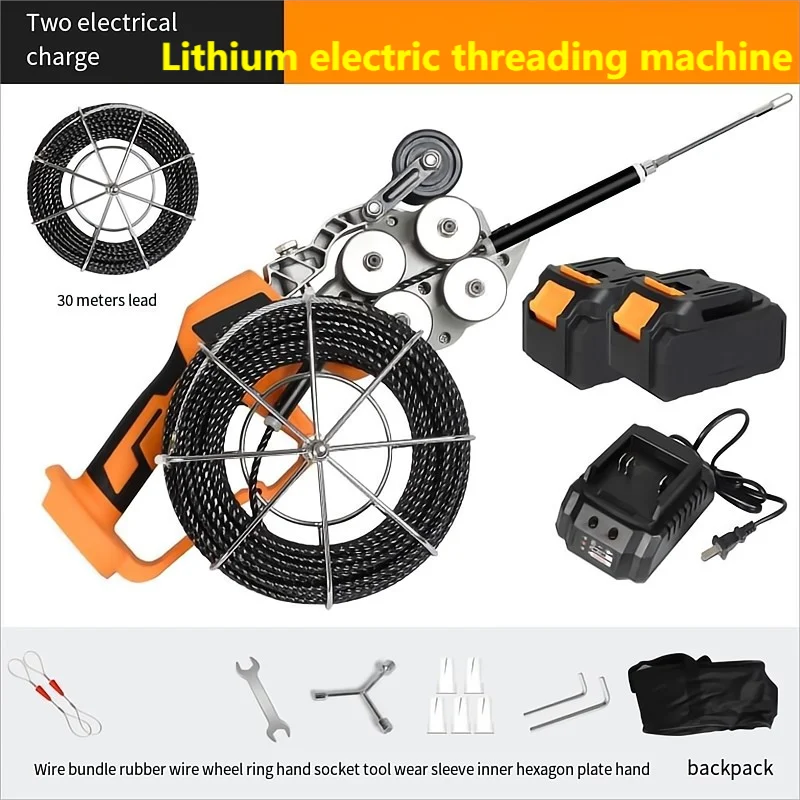 Two electrical charge

Lithium electric threading machine

30 meters lead

Wire bundle rubber wire wheel ring hand socket tool wear sleeve inner hexagon plate hand

backpack