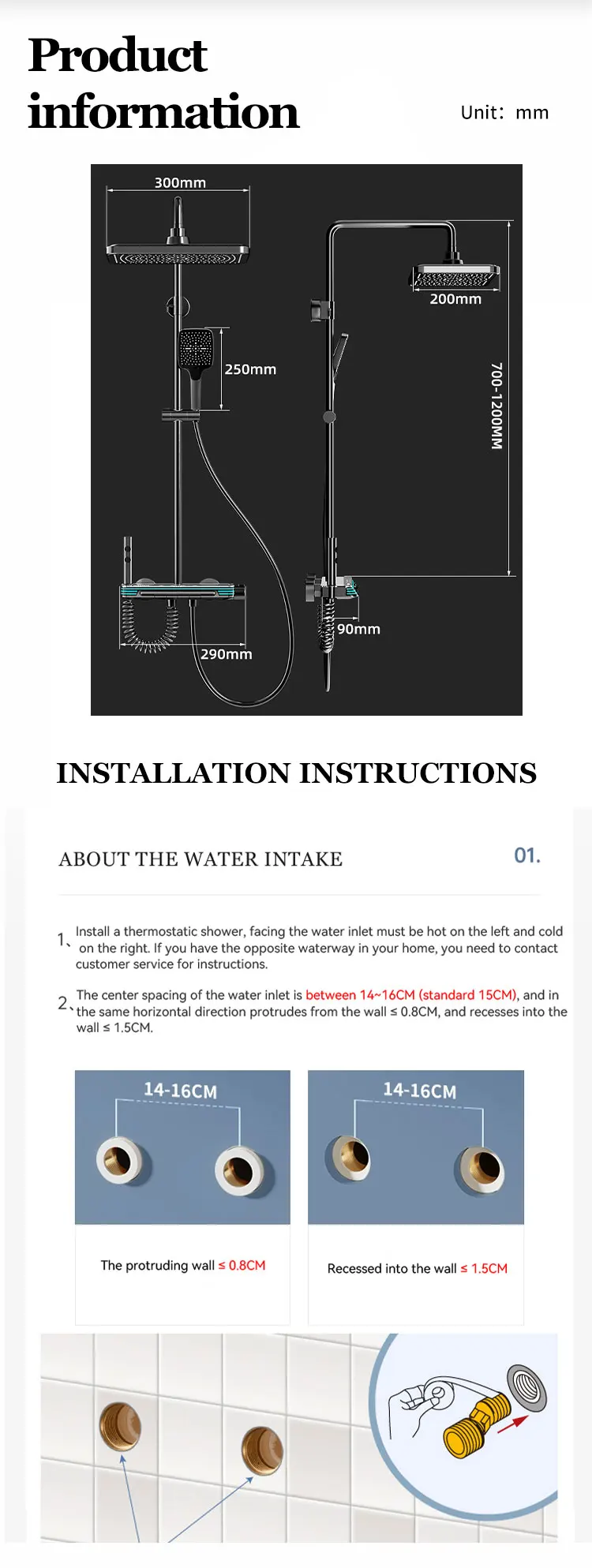 Product information

Unit: mm

300mm

250mm

290mm

200mm

700-1200MM

90mm

INSTALLATION INSTRUCTIONS

ABOUT THE WATER INTAKE

01.

1、Install a thermostatic shower, facing the water inlet must be hot on the left and cold on the right. If you have the opposite waterway in your home, you need to contact customer service for instructions.

2、The center spacing of the water inlet is between 14~16CM (standard 15CM), and in the same horizontal direction protrudes from the wall ≤ 0.8CM, and recesses into the wall ≤ 1.5CM.

14-16CM

The protruding wall ≤ 0.8CM

14-16CM

Recessed into the wall ≤ 1.5CM