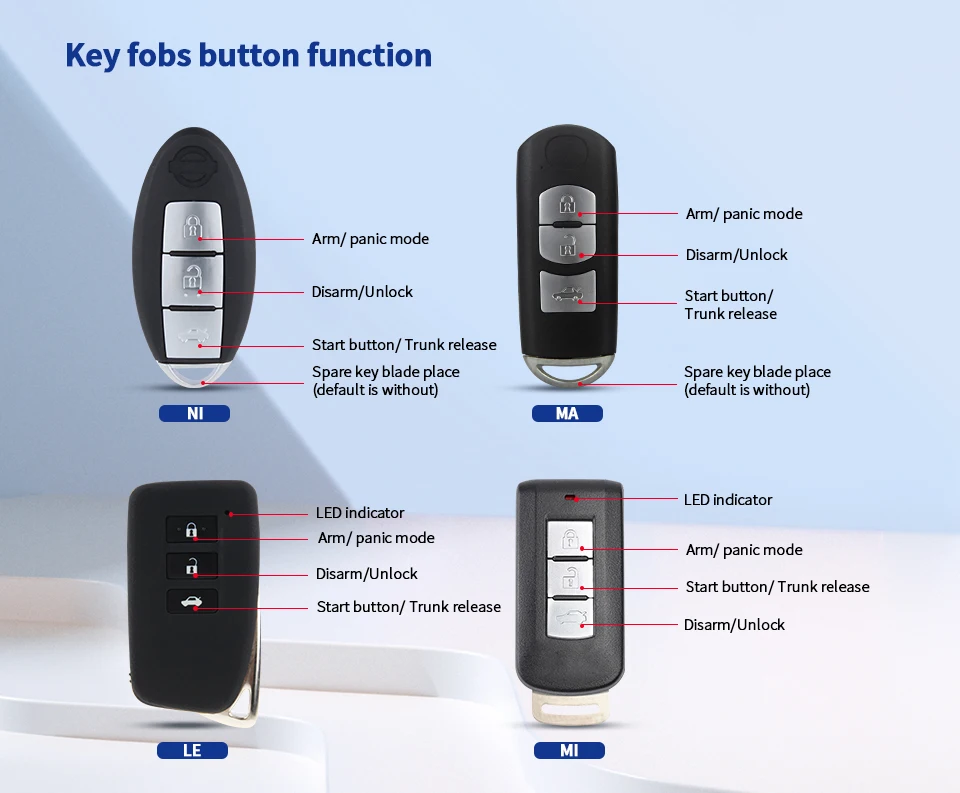 Key fobs button function

Arm/ panic mode
Disarm/Unlock
Start button/ Trunk release
Spare key blade place (default is without)

NI

Arm/ panic mode
Disarm/Unlock
Start button/ Trunk release
Spare key blade place (default is without)

MA

LED indicator
Arm/ panic mode
Disarm/Unlock
Start button/ Trunk release

LE

LED indicator
Arm/ panic mode
Start button/ Trunk release
Disarm/Unlock

MI