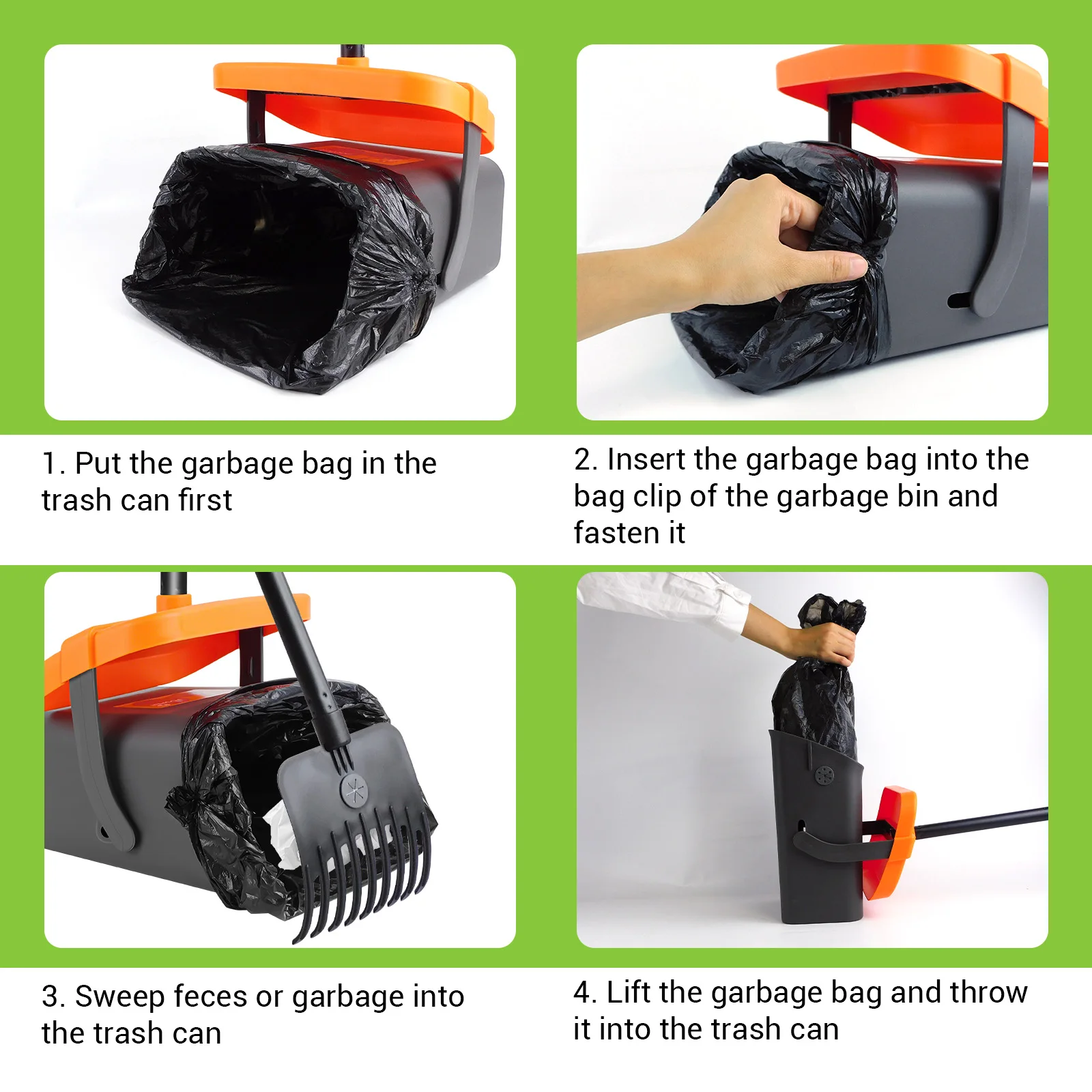 1. Put the garbage bag in the trash can first

2. Insert the garbage bag into the bag clip of the garbage bin and fasten it

3. Sweep feces or garbage into the trash can

4. Lift the garbage bag and throw it into the trash can